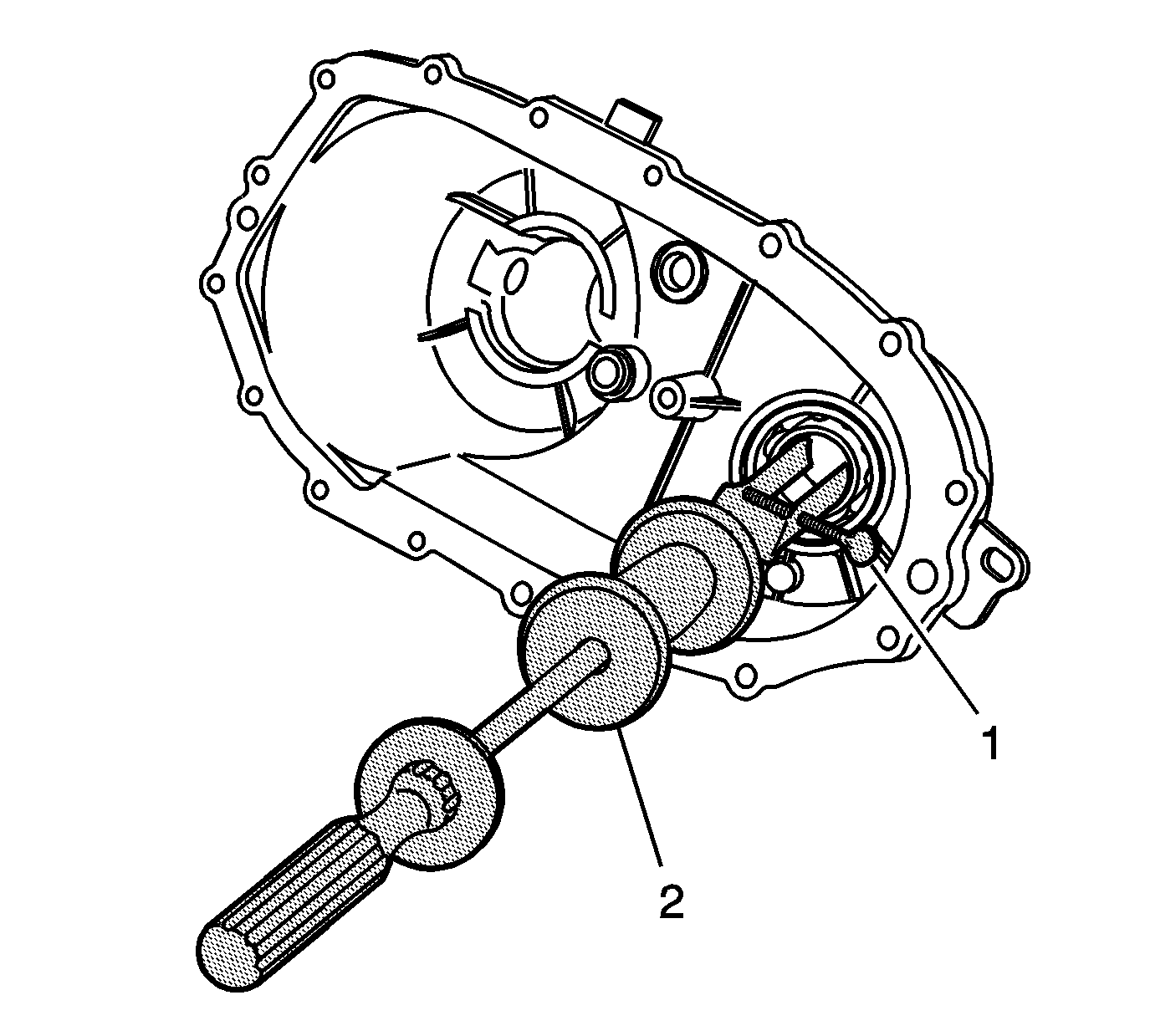 1

2