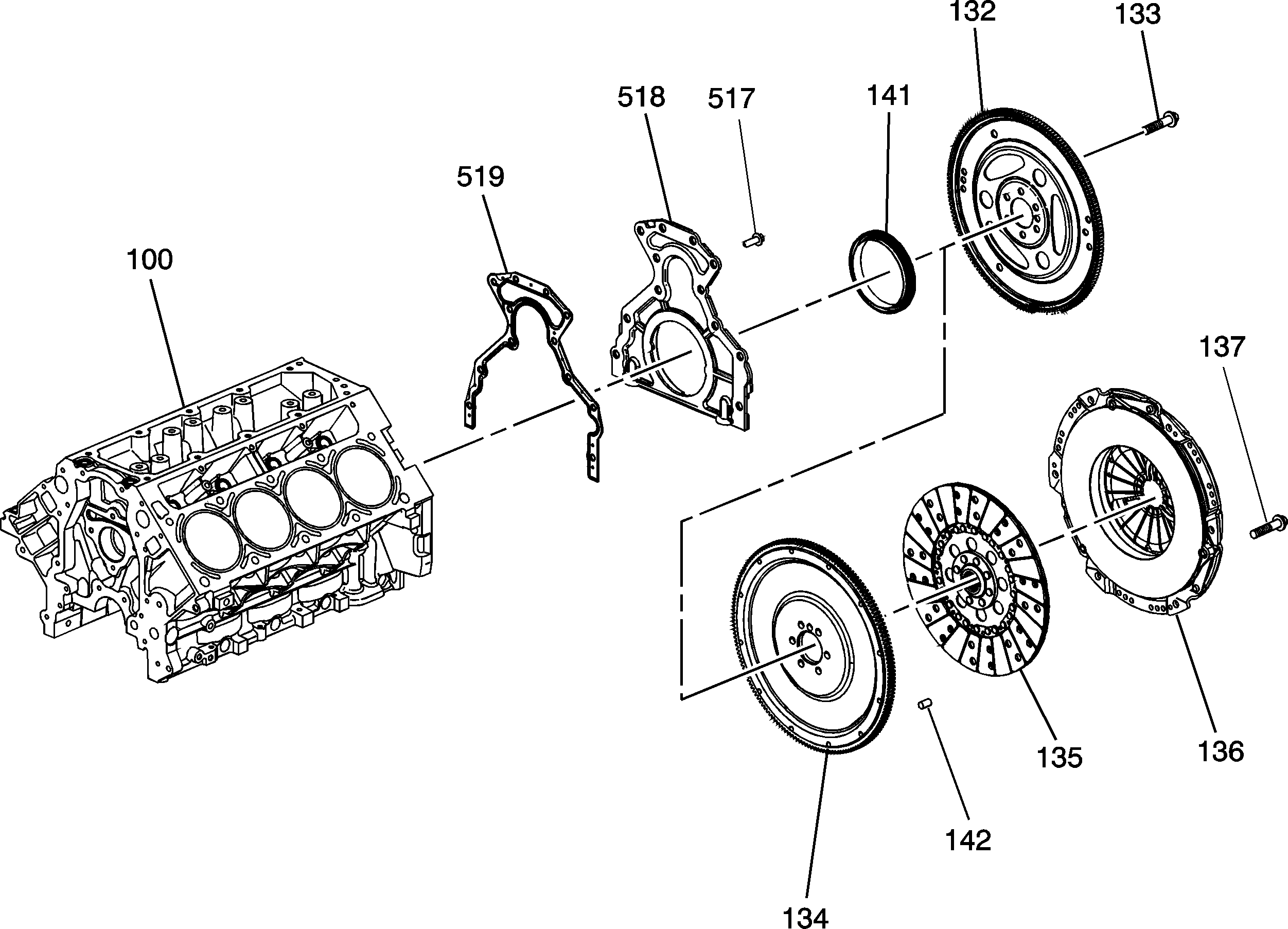 132
133
518
517
141
519
100
137
135
136
142
134