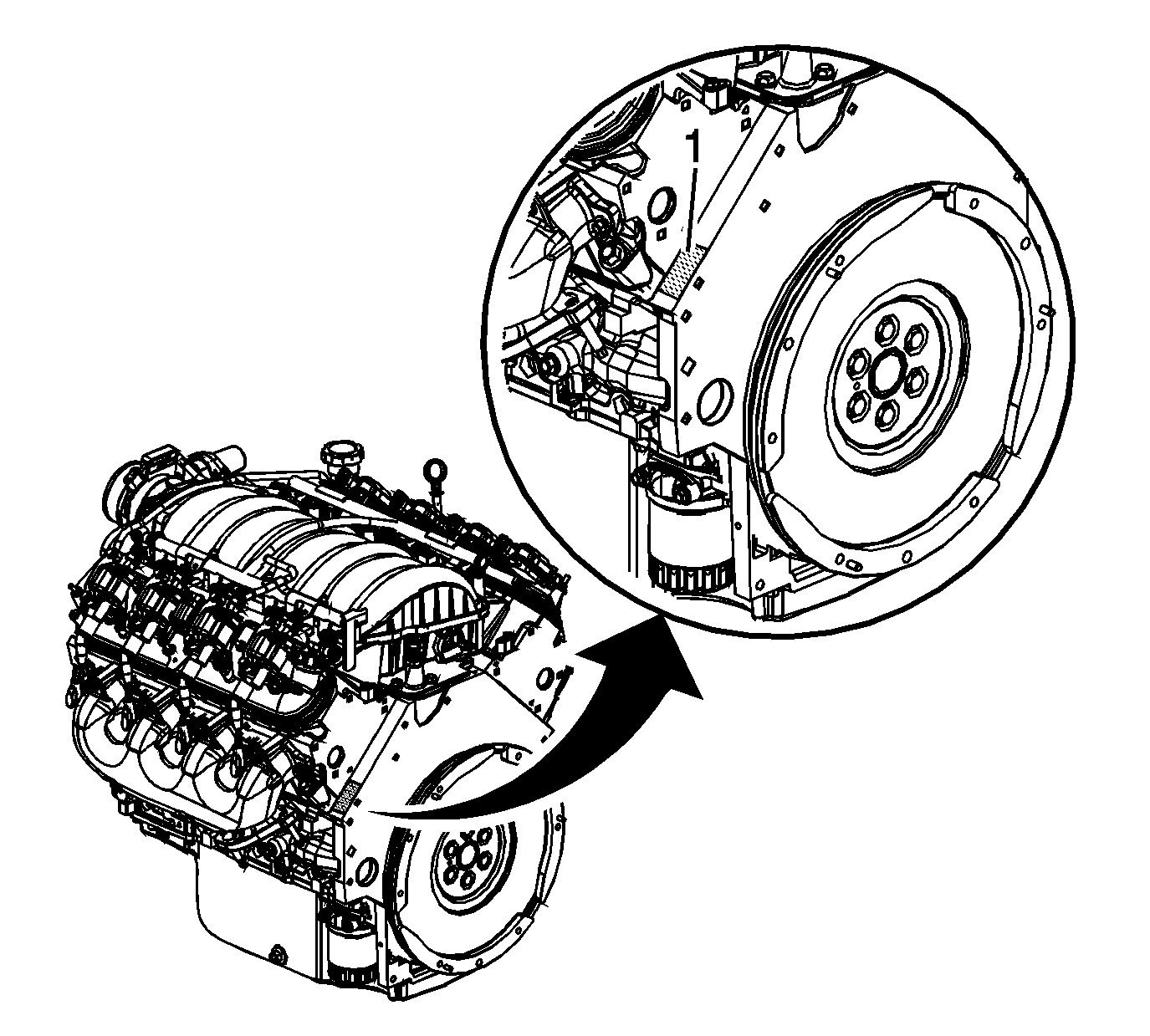 1