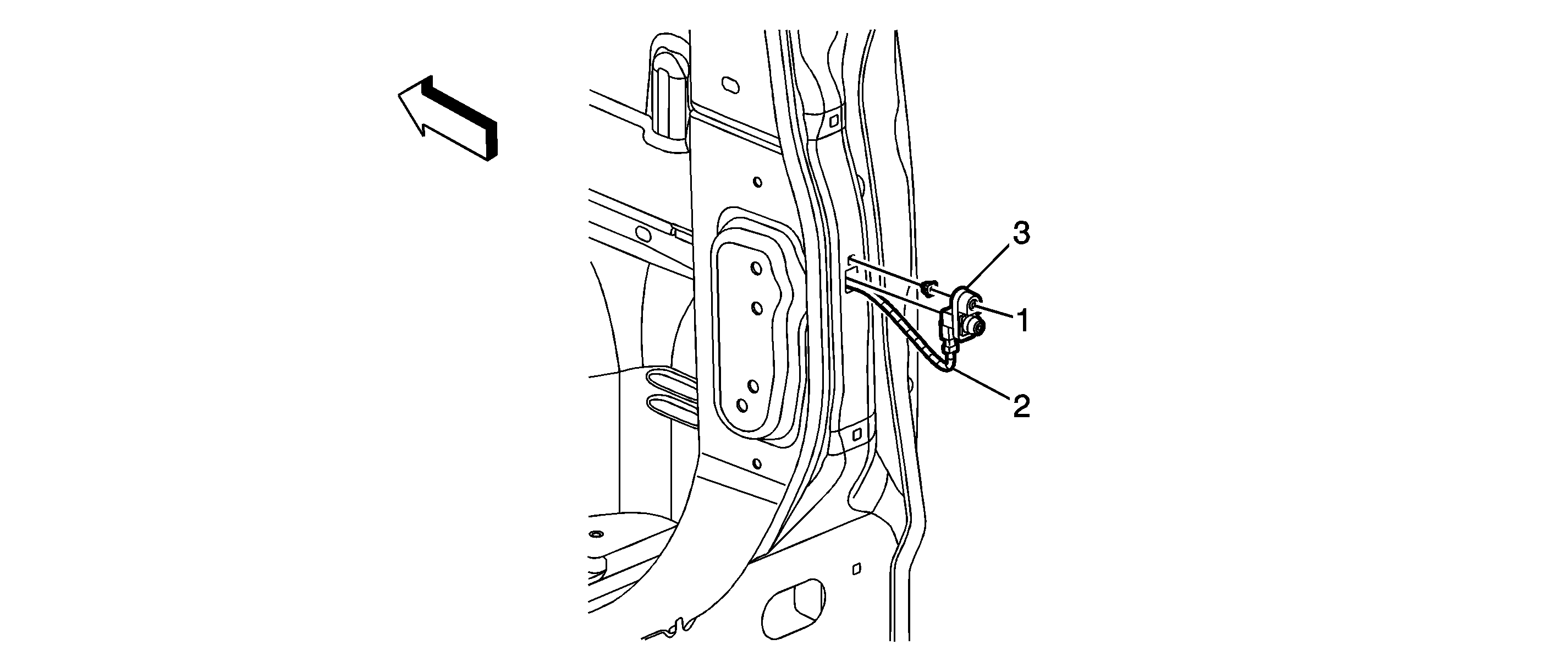 3
1
2