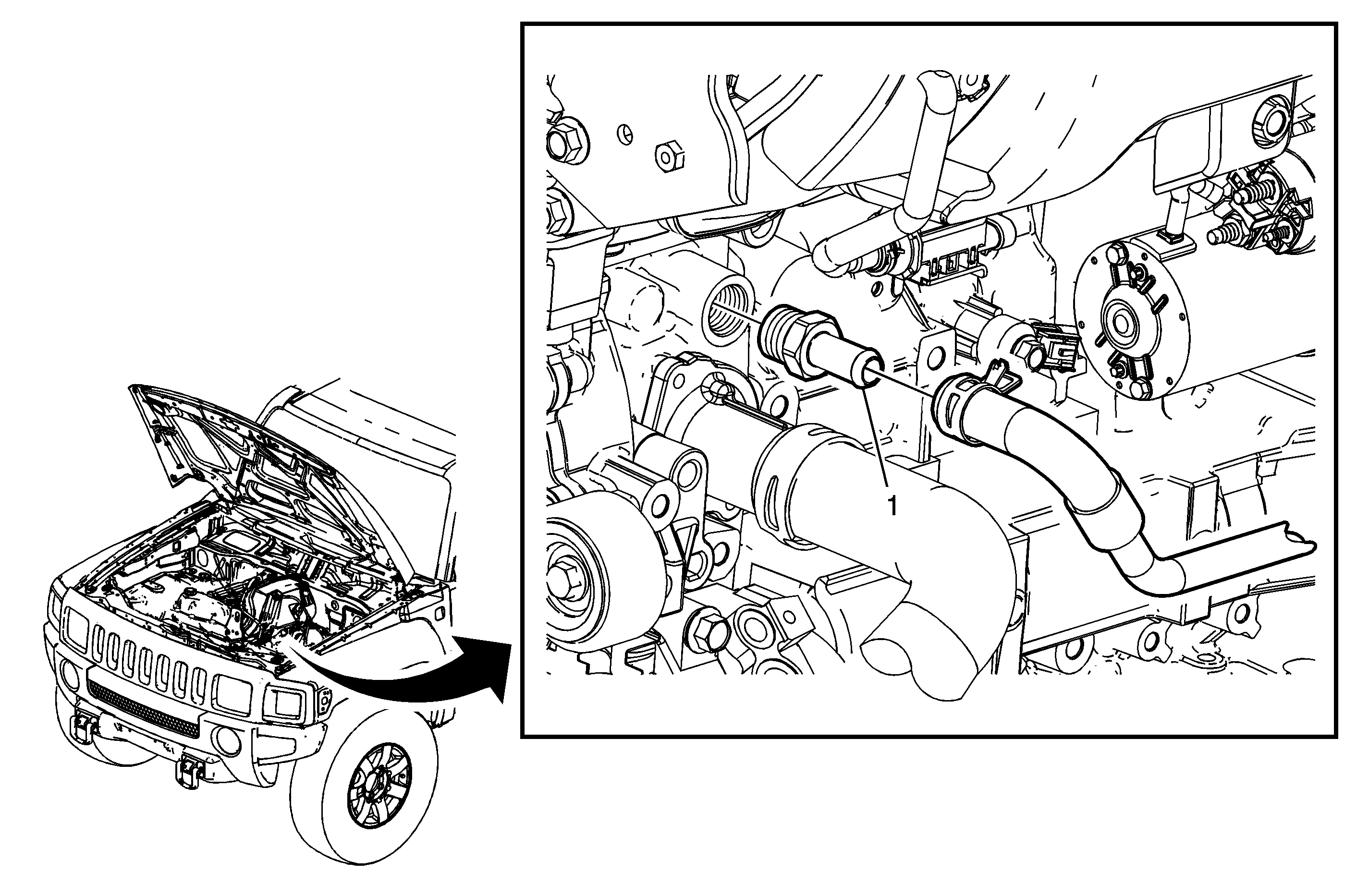 1