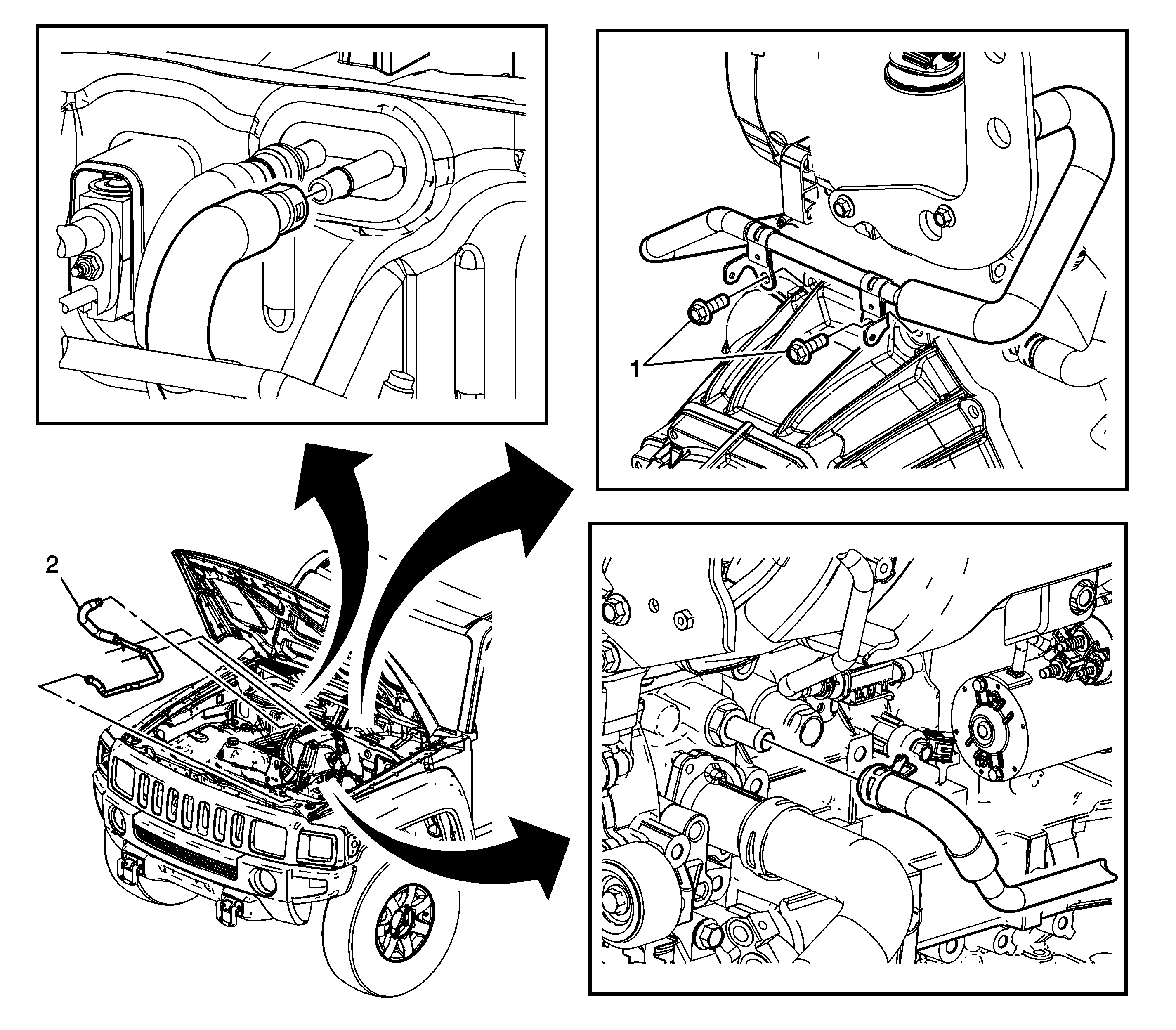 1

2