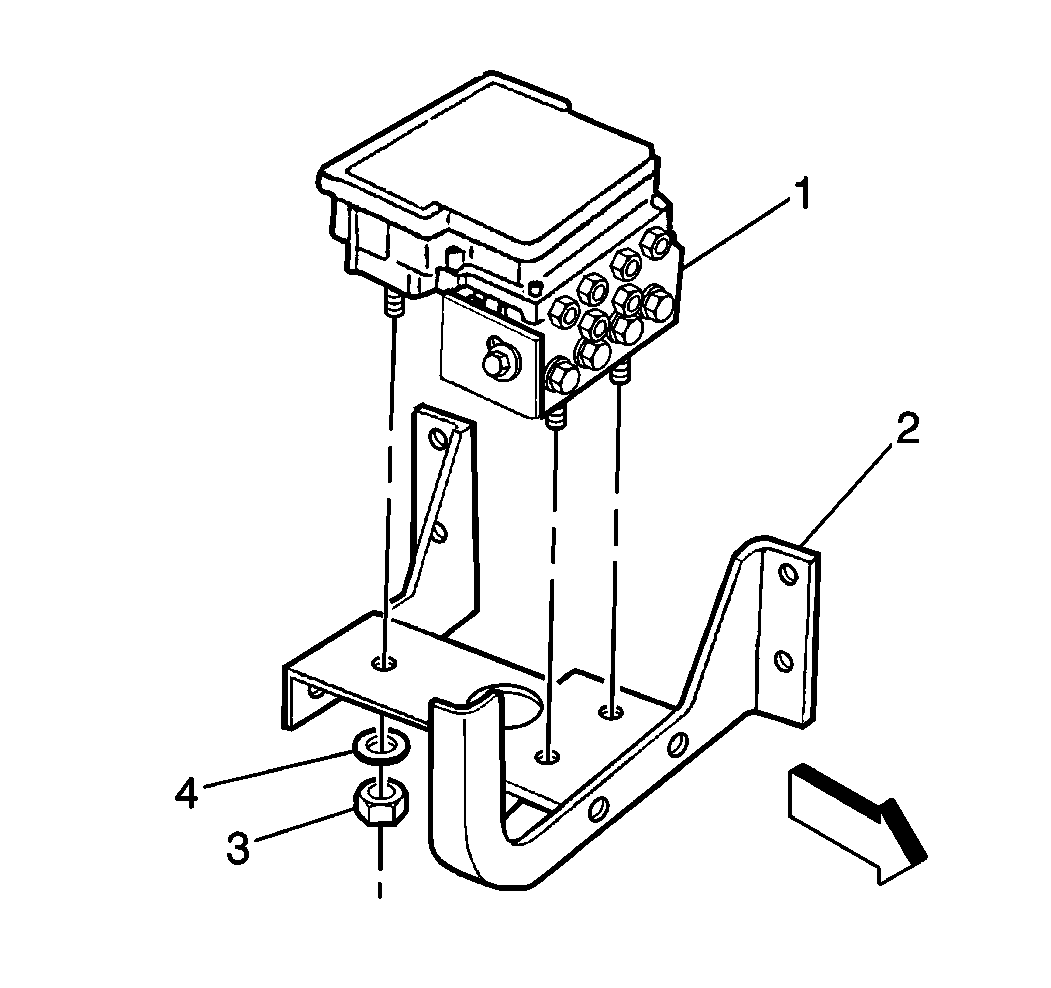 1
2
4
3