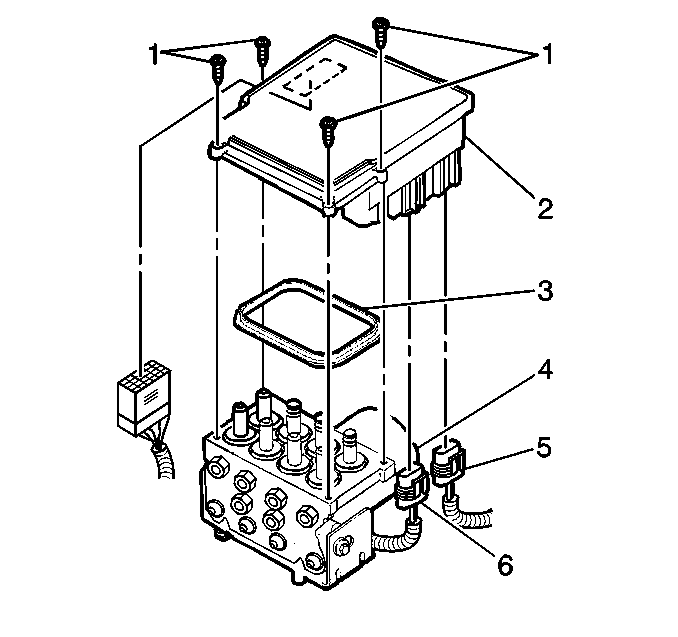 1
1
2
3
4
5
6