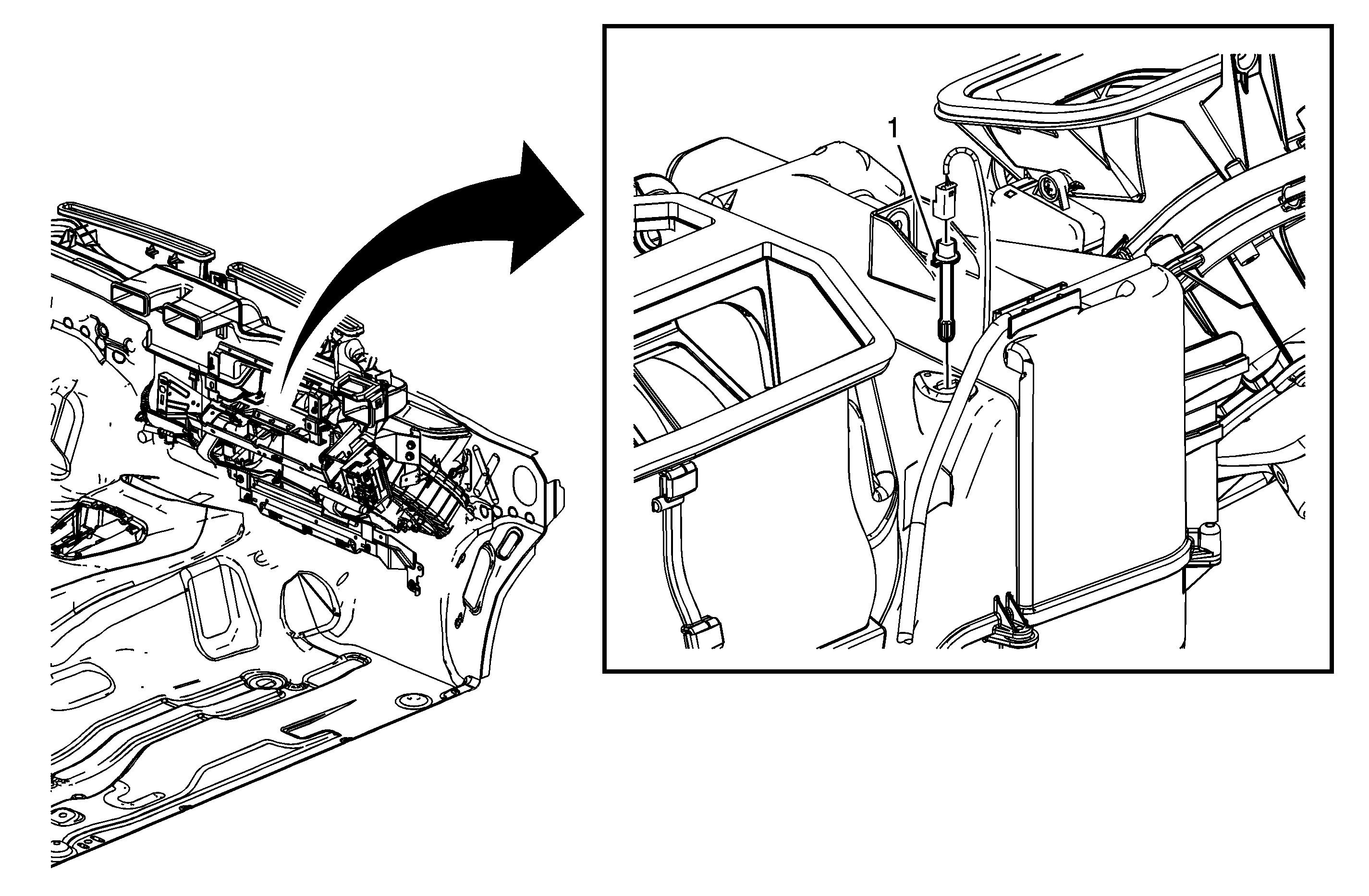 1