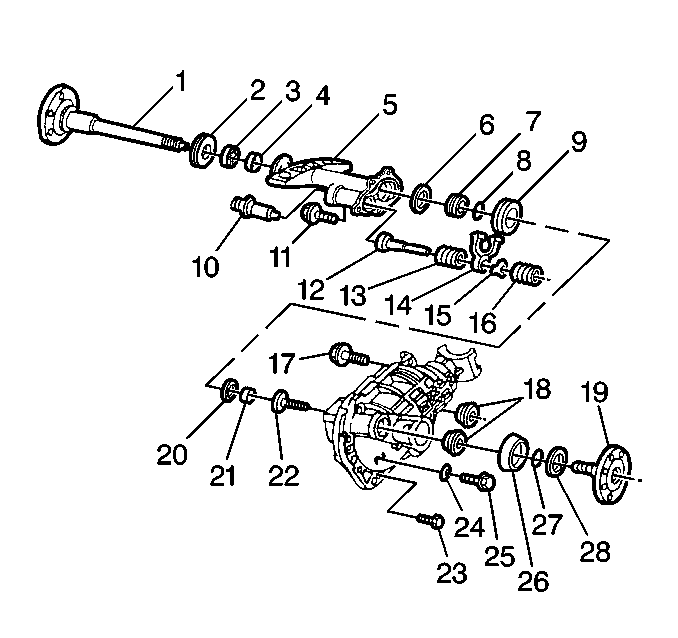 1
2
3
4
5
6
7
8
9
10
11
12
13
14
15
16
17
18
19
20
21
22
23
24
25
26
27
28