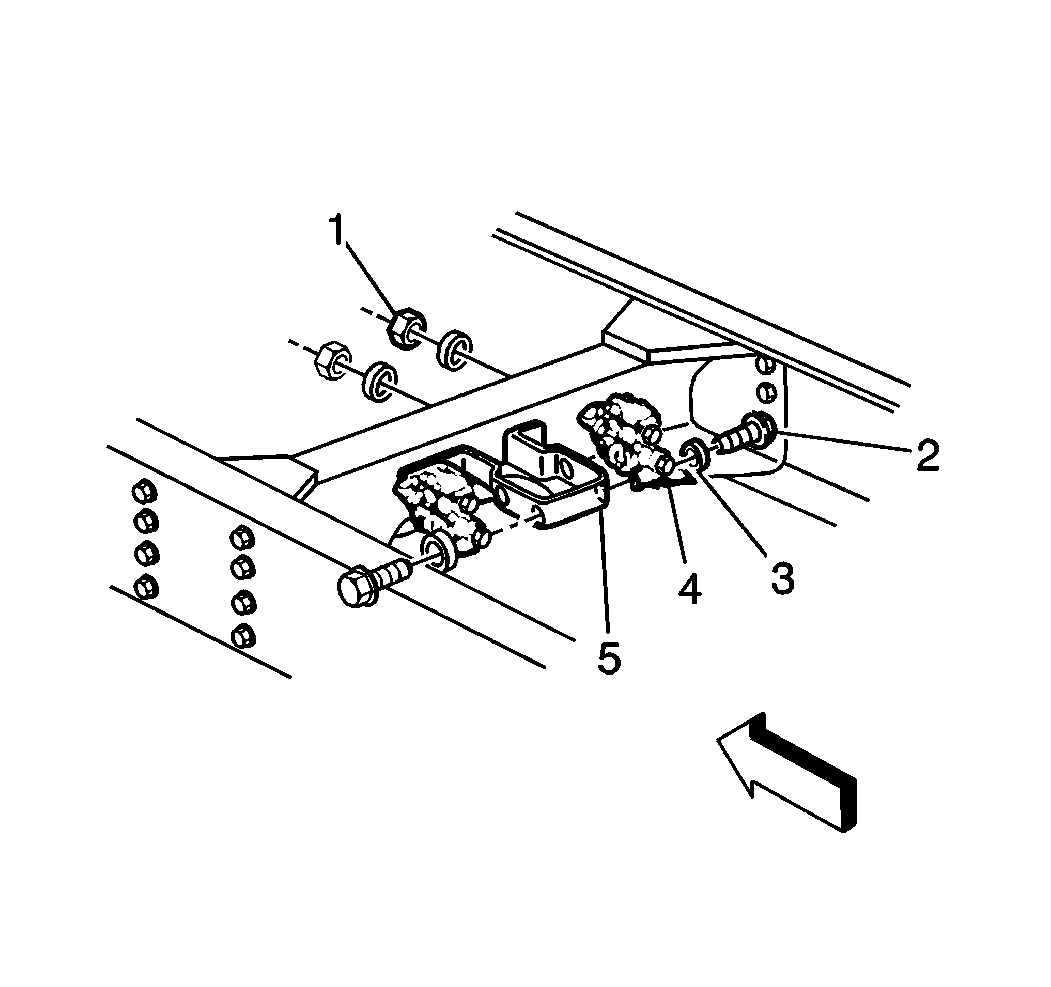 1
2
3
4
5