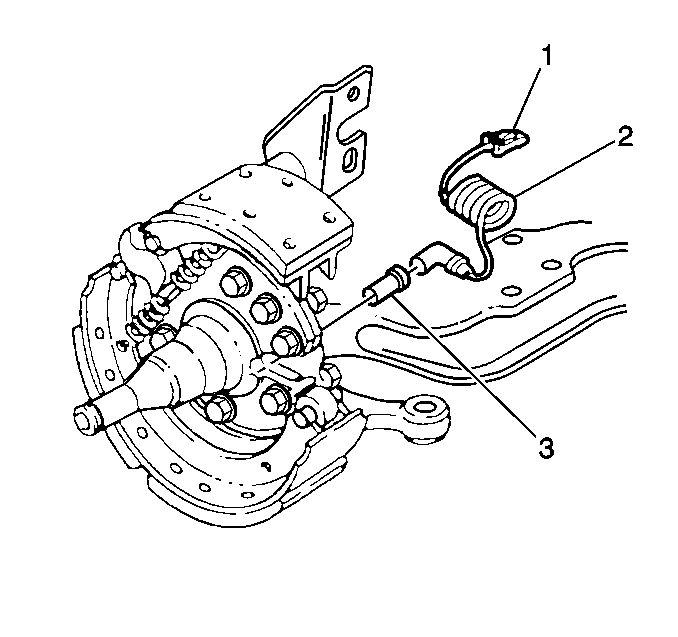 1
2
3