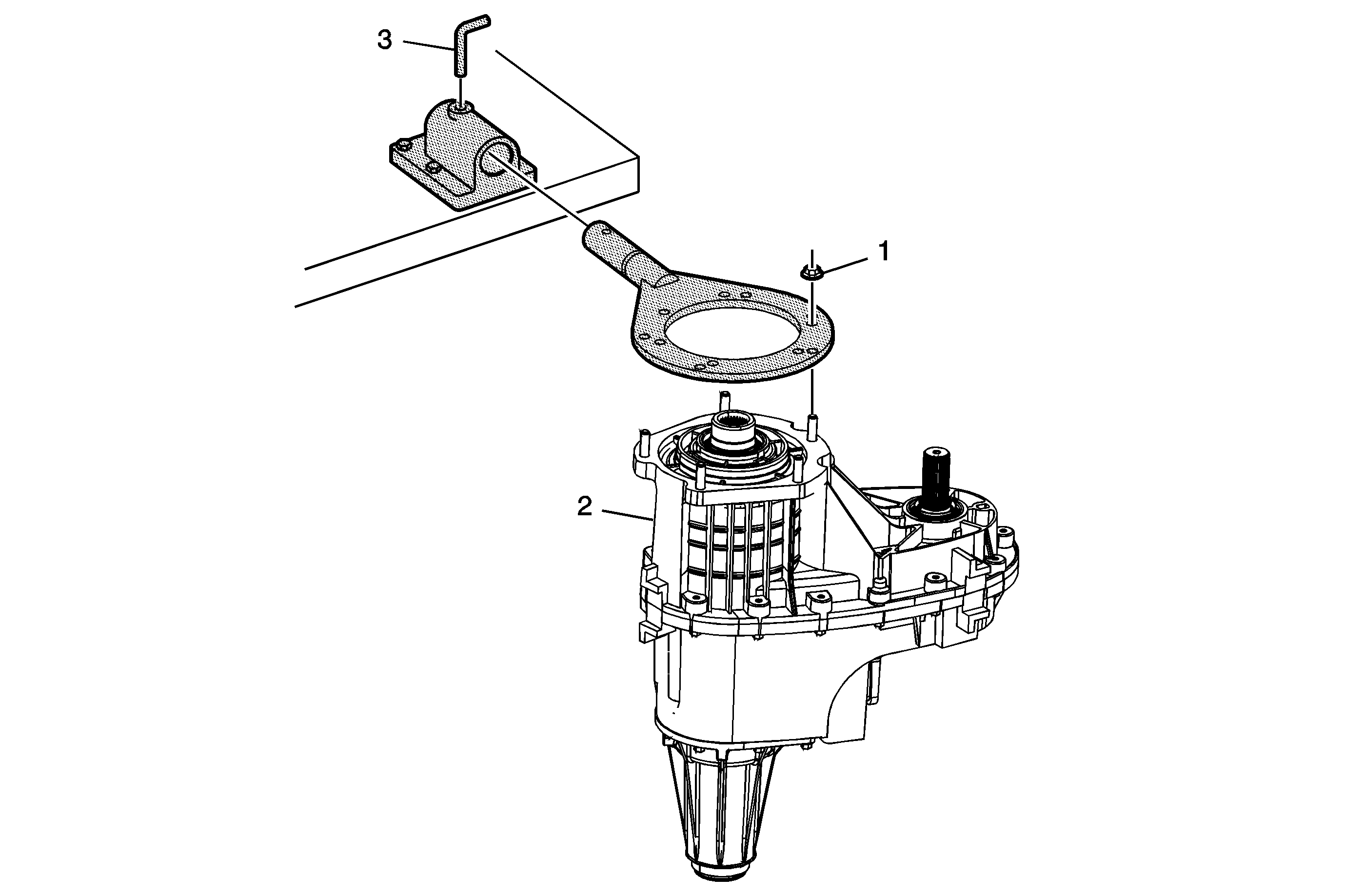 3

1

2