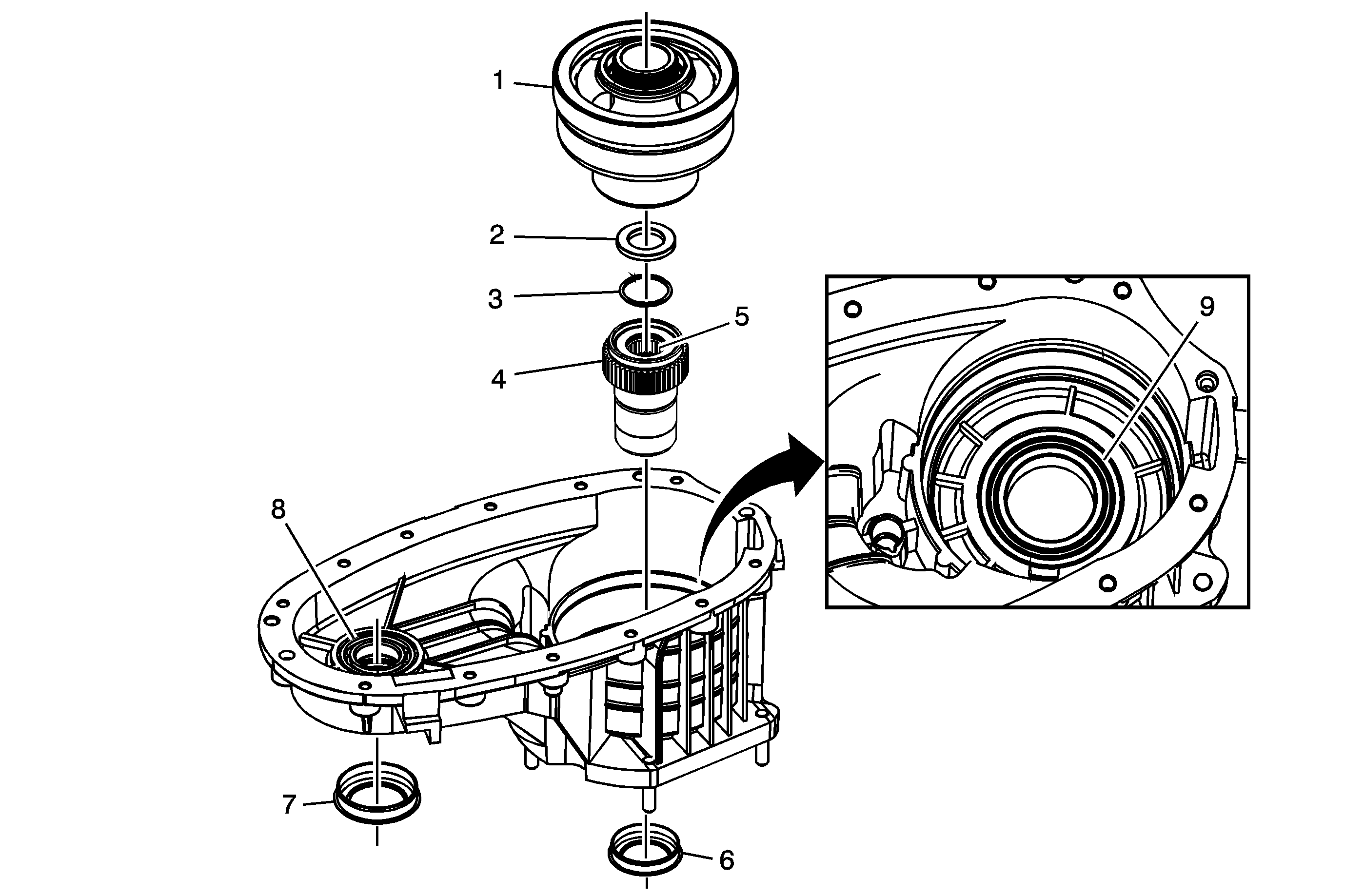 1
2
3
5
4
9
8
7
6