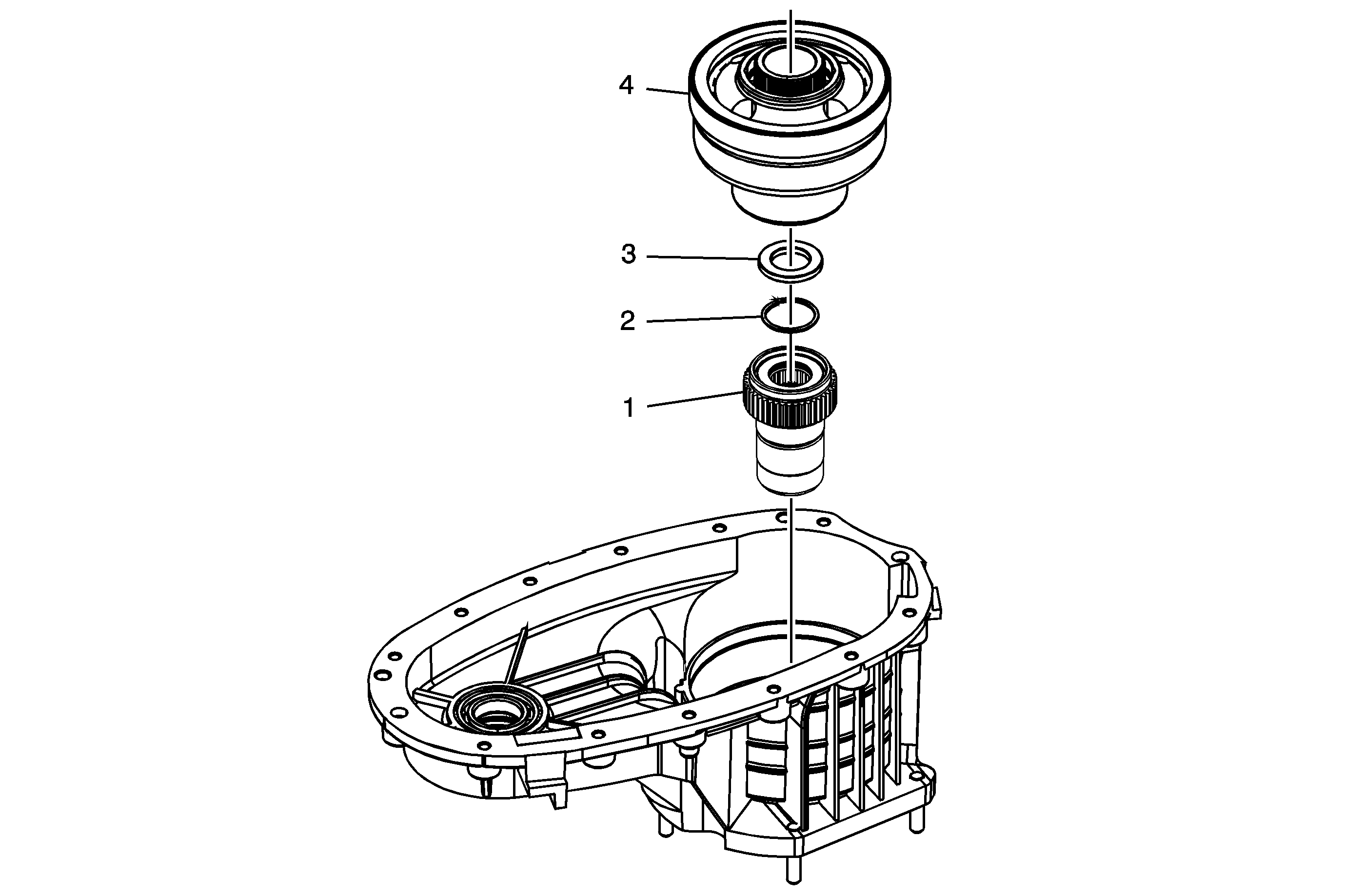 4
3
2
1