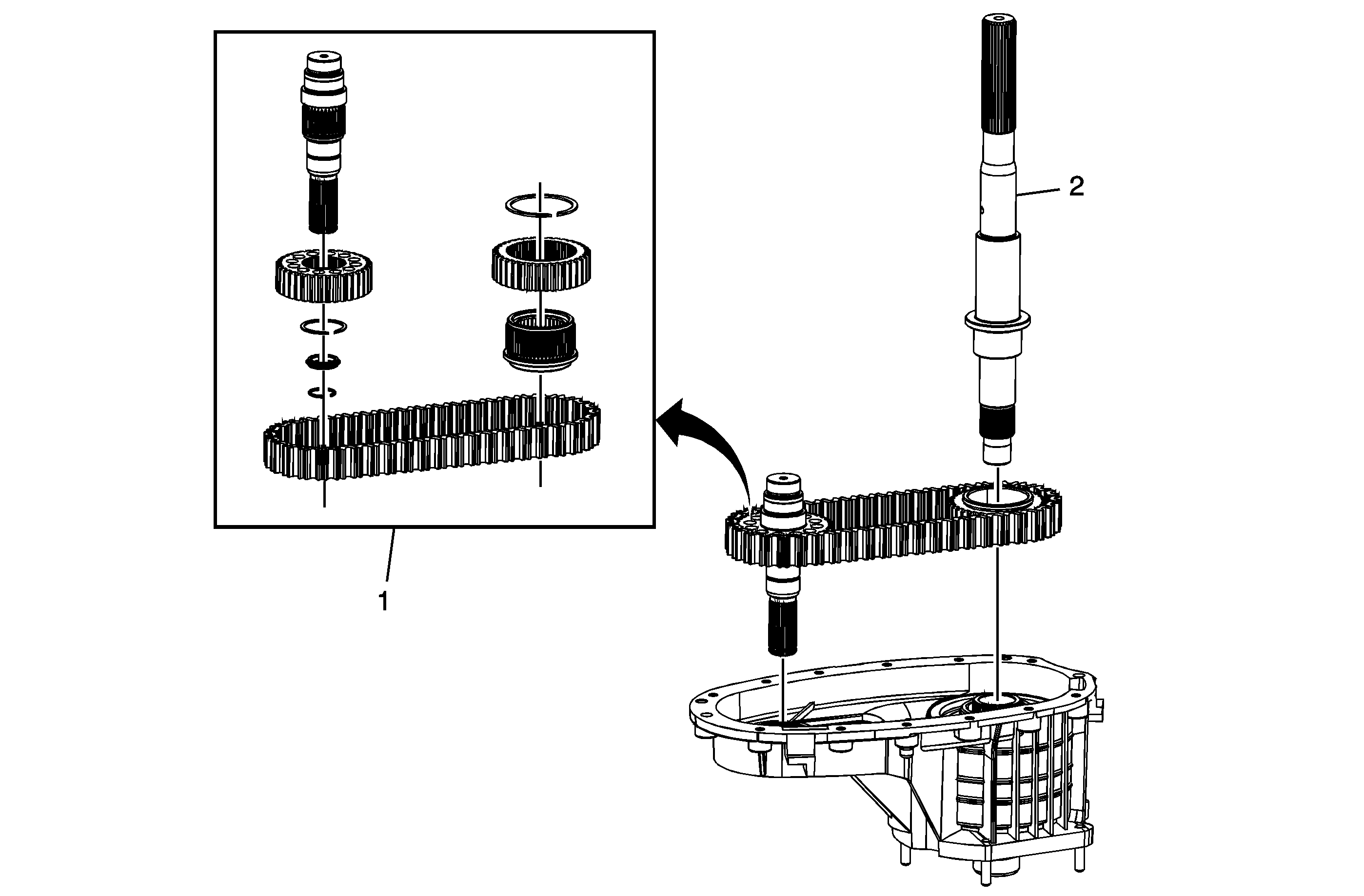 2

1