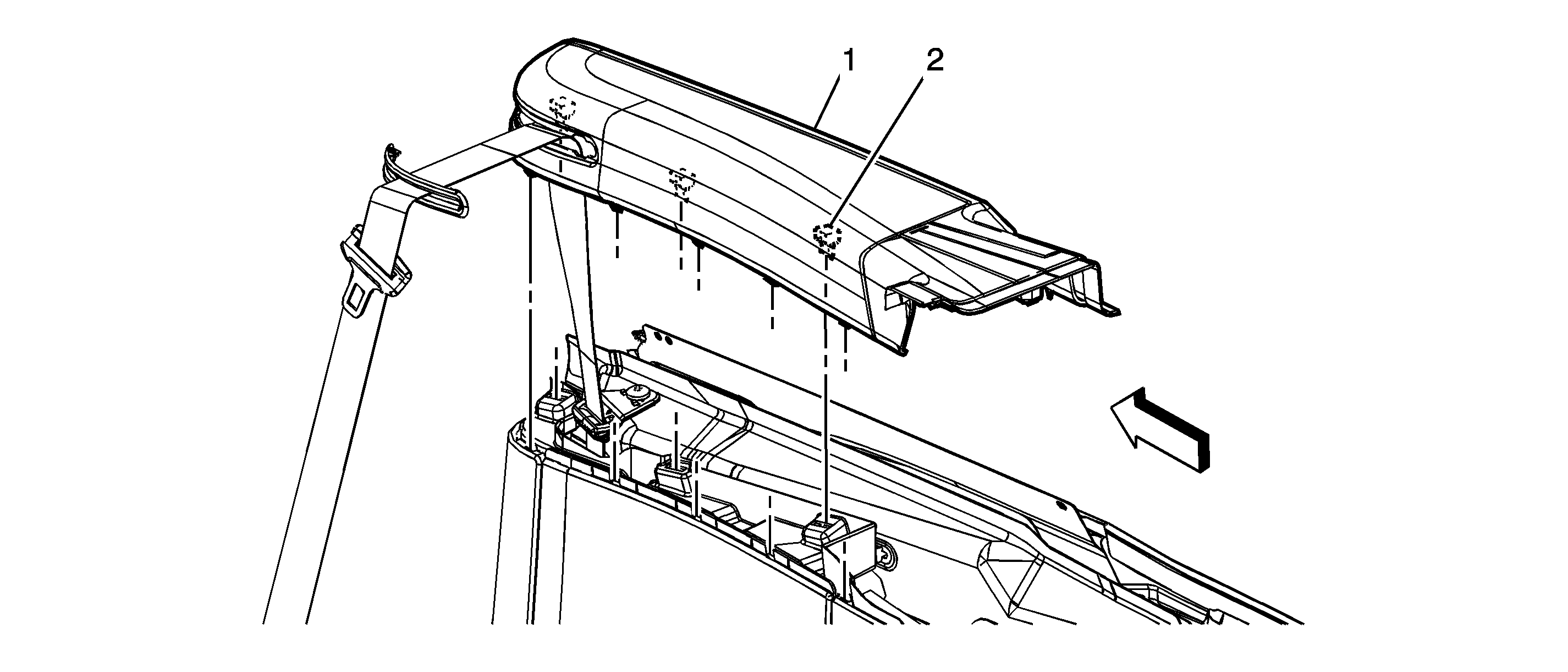 1
2