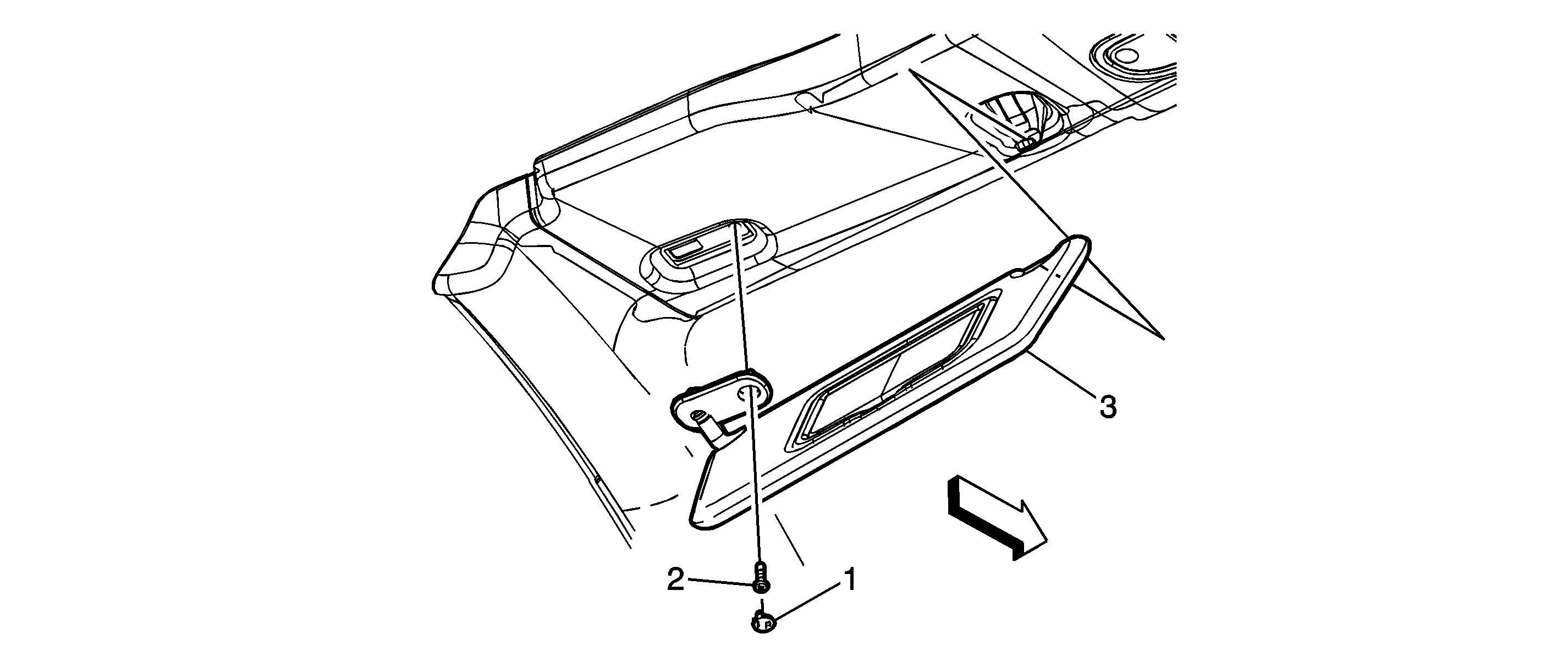 3
2
1