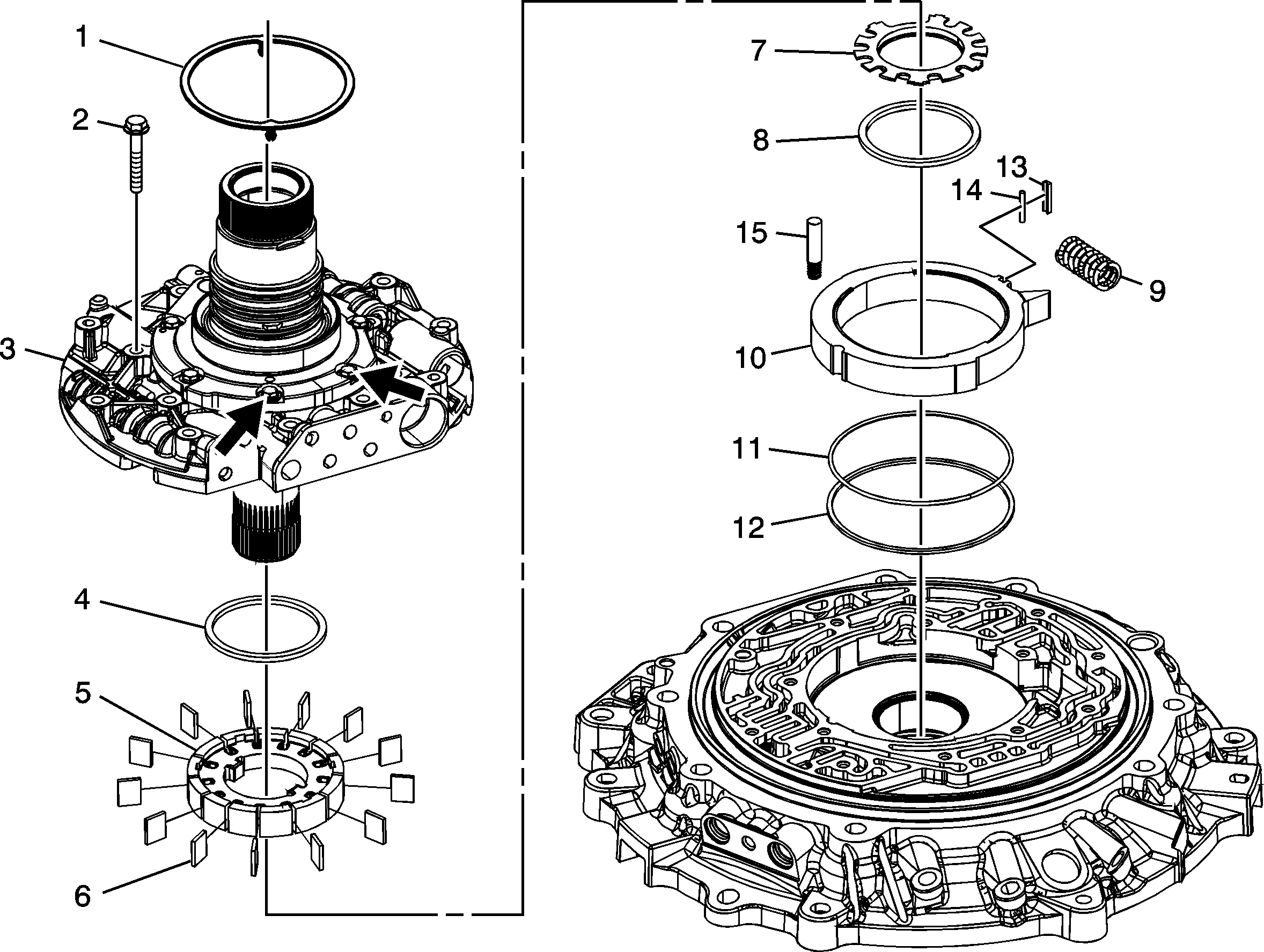 1
2
3
4
5
6
7
8
13
14
15
9
10
11
12