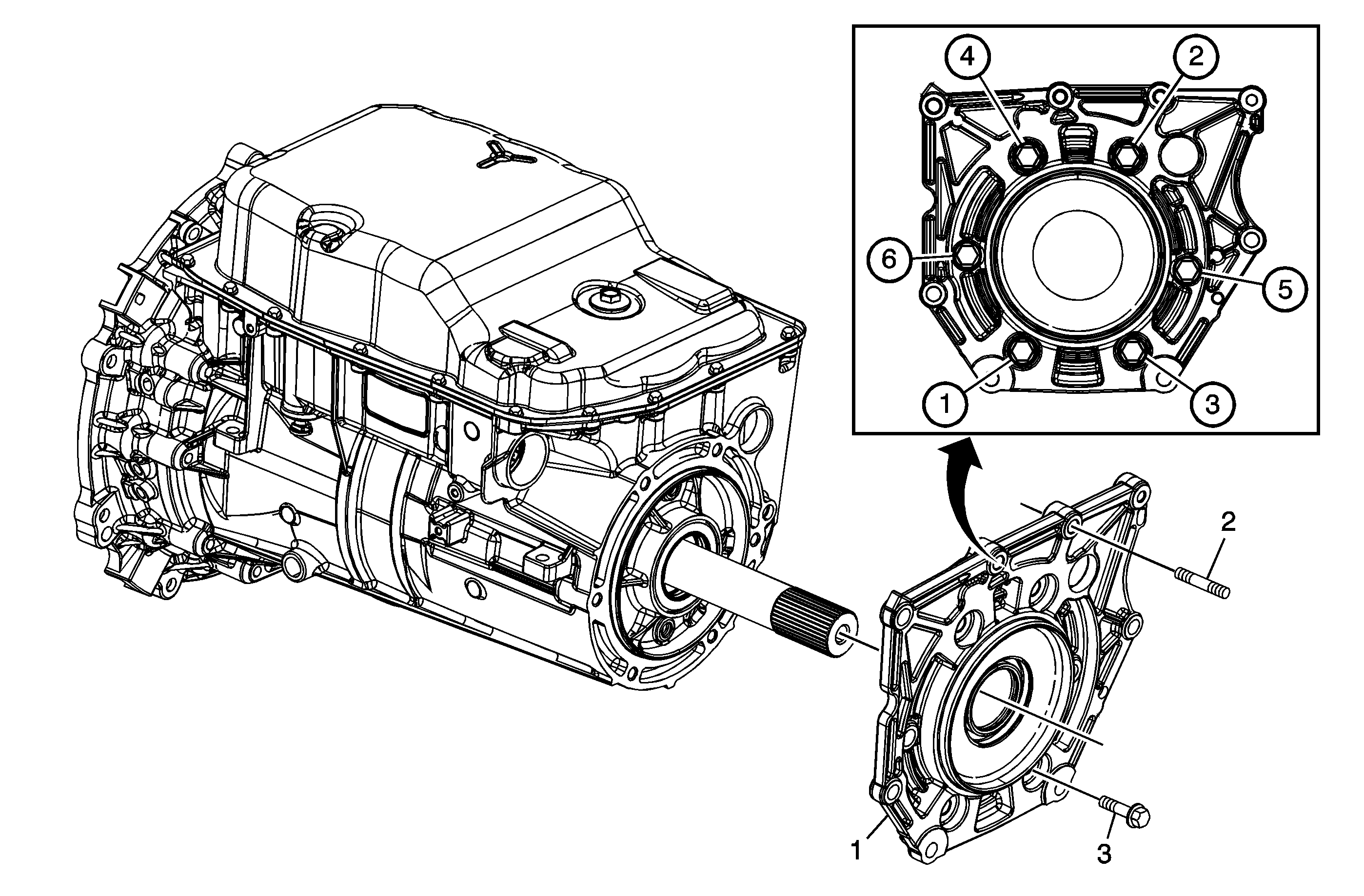 4
2
6
5
1
3
2
1
3