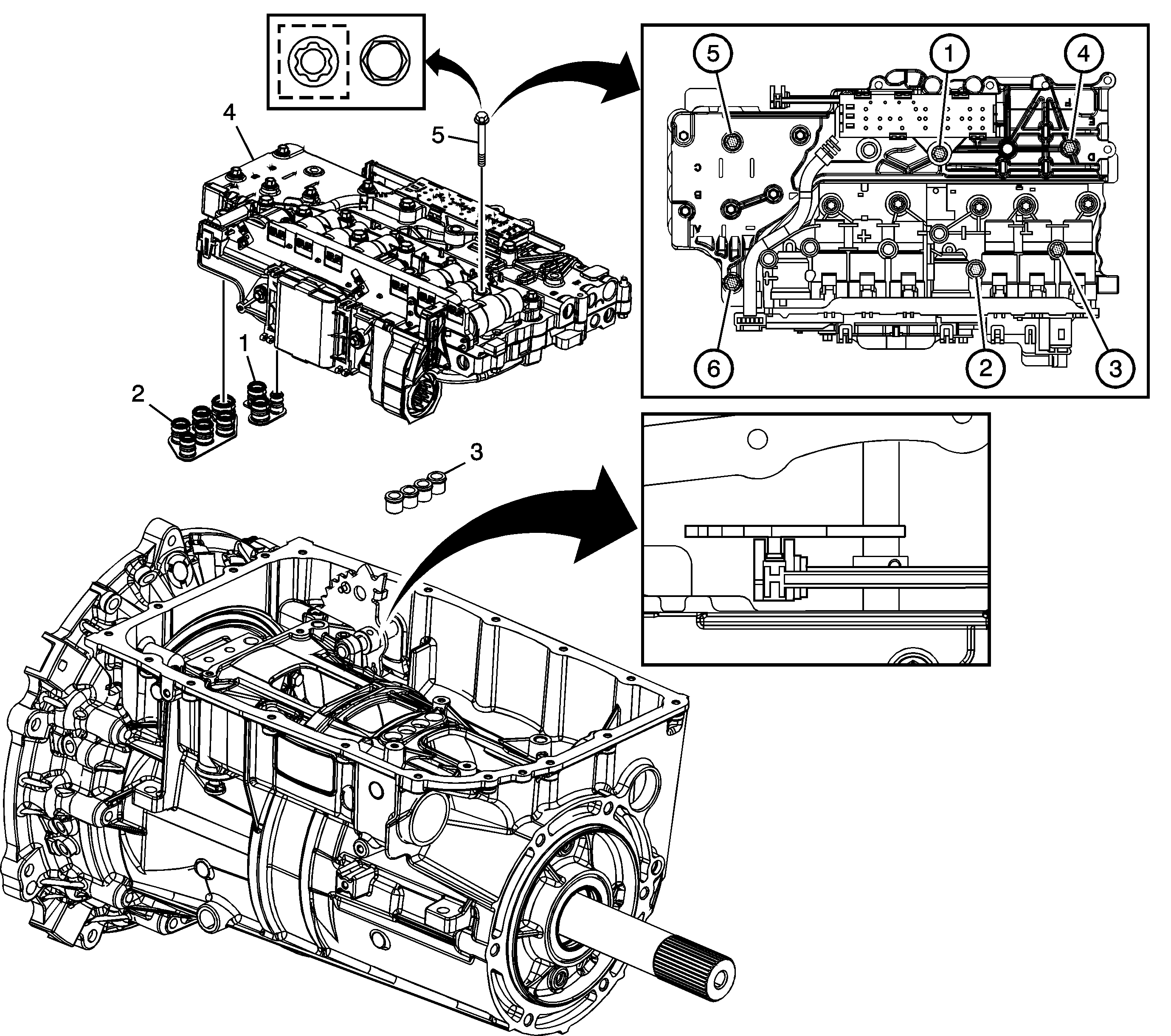 4
5
1
2
3
5
1
4
6
2
3