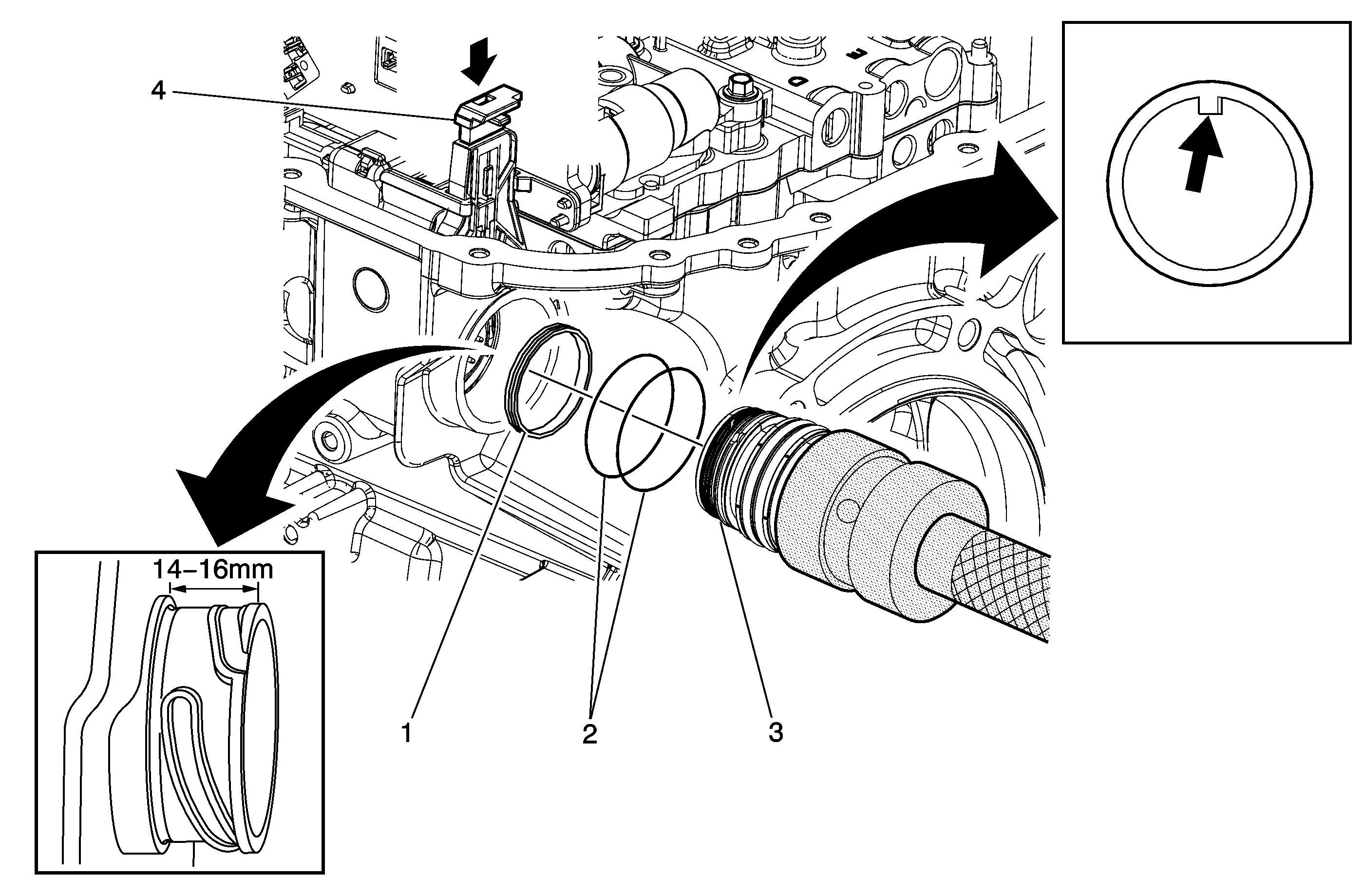 4

14–16mm

1

2

3