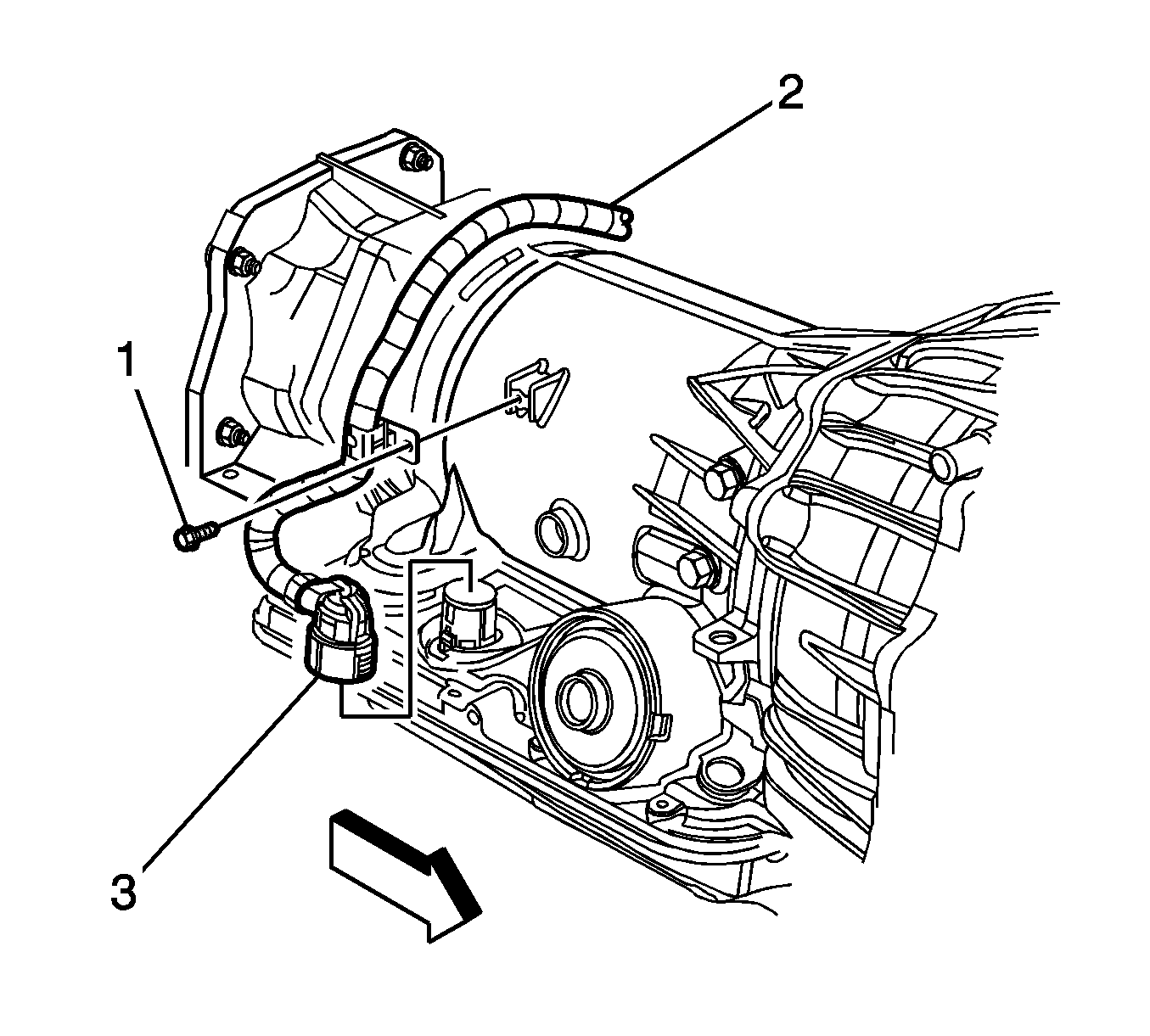 2
1
3