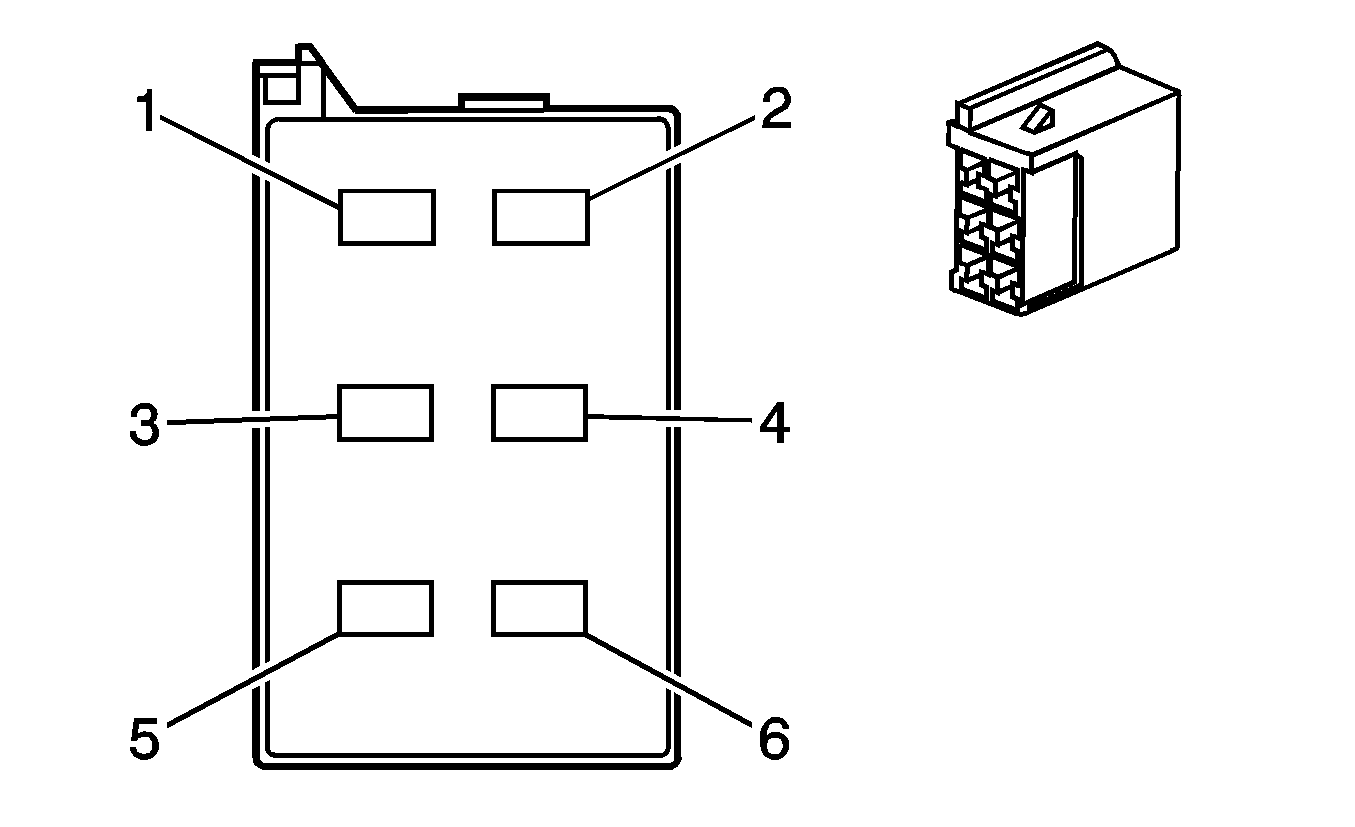 1
2
3
4
5
6