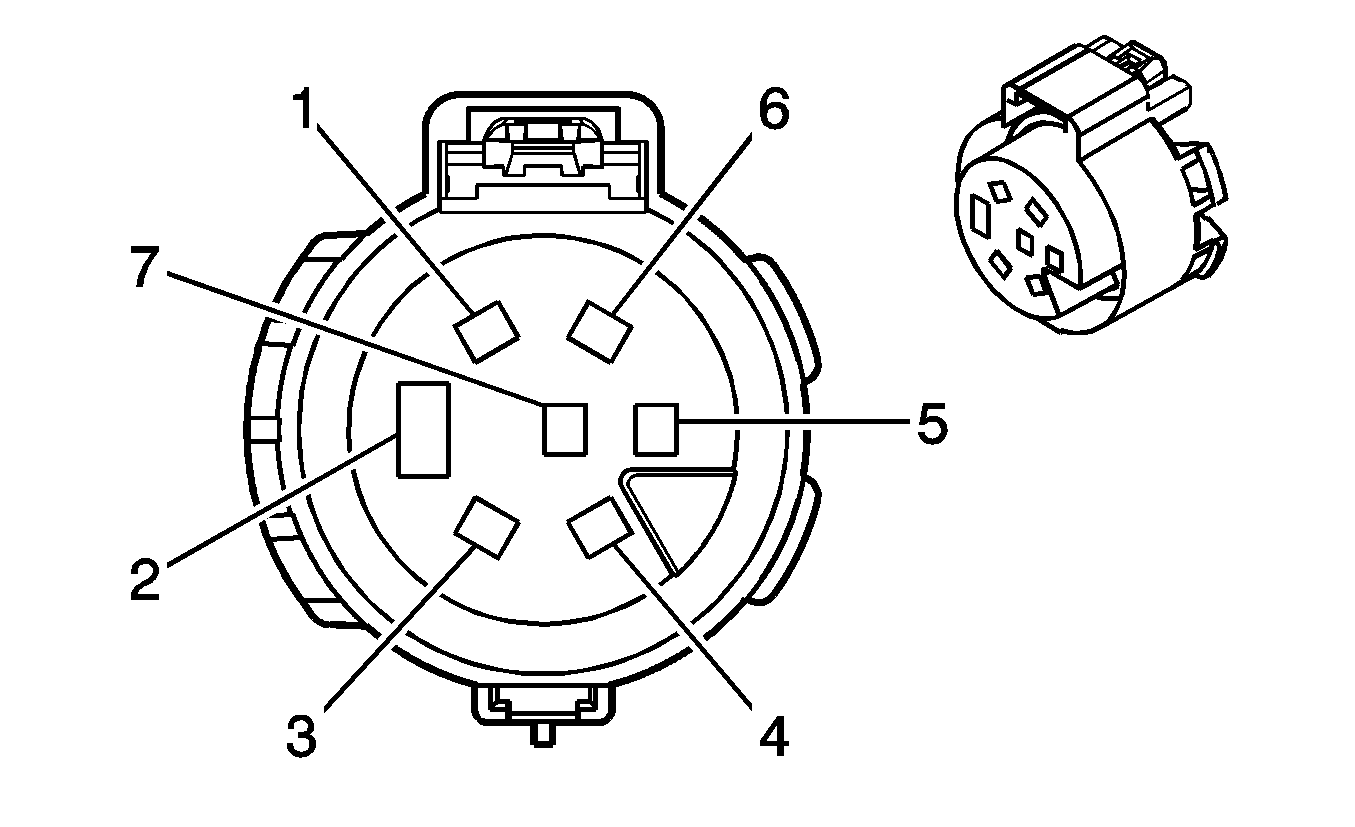 1
6
7
5
2
3
4