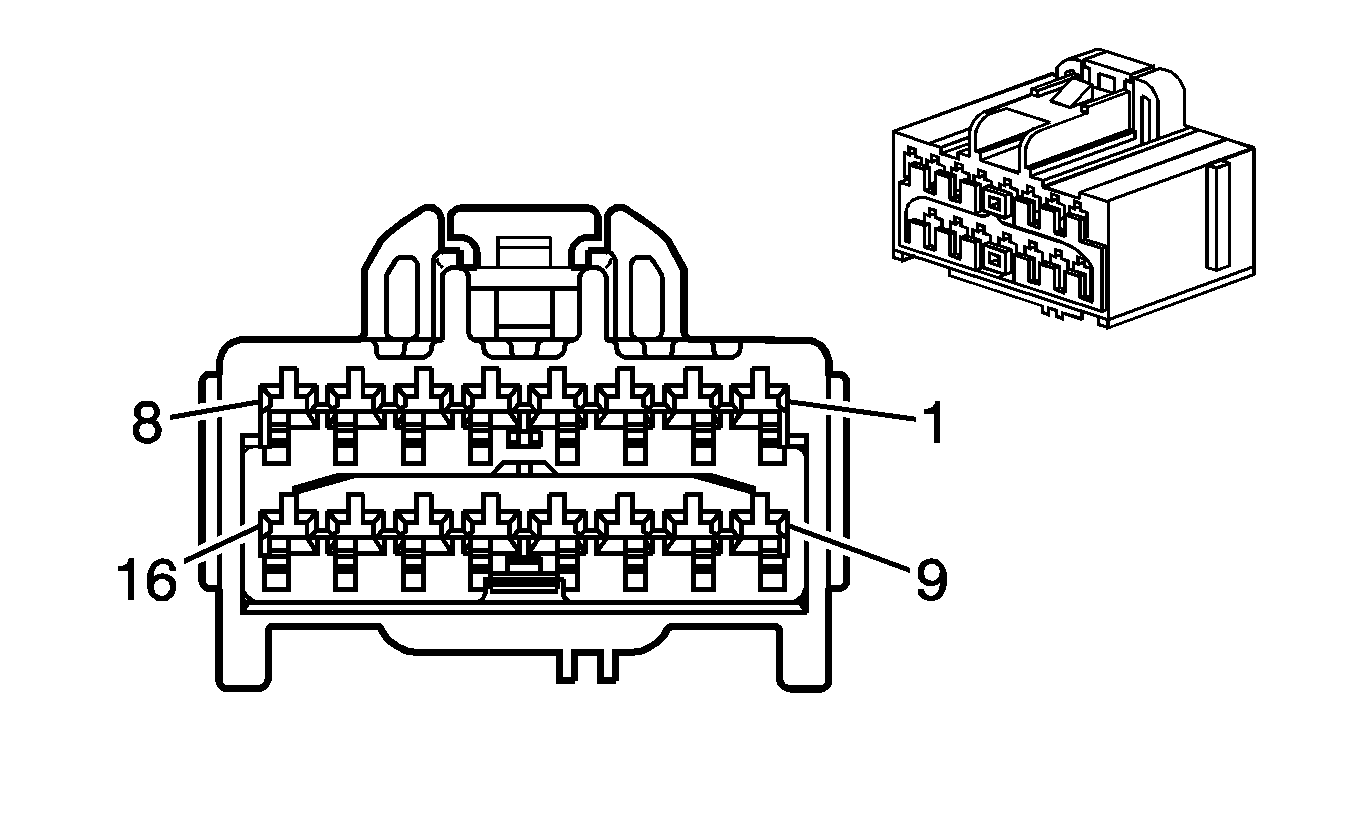 8
1
16
9