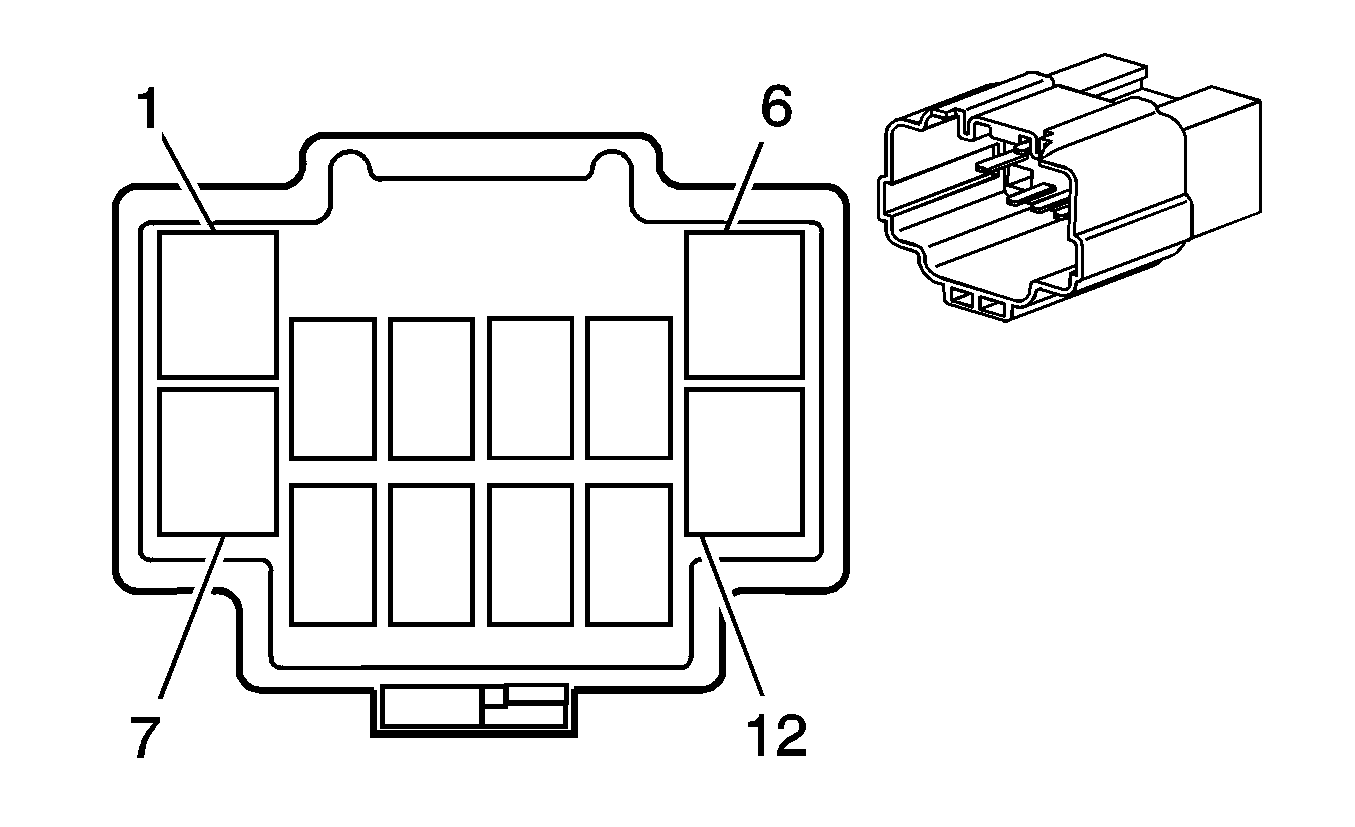 1
6
7
12