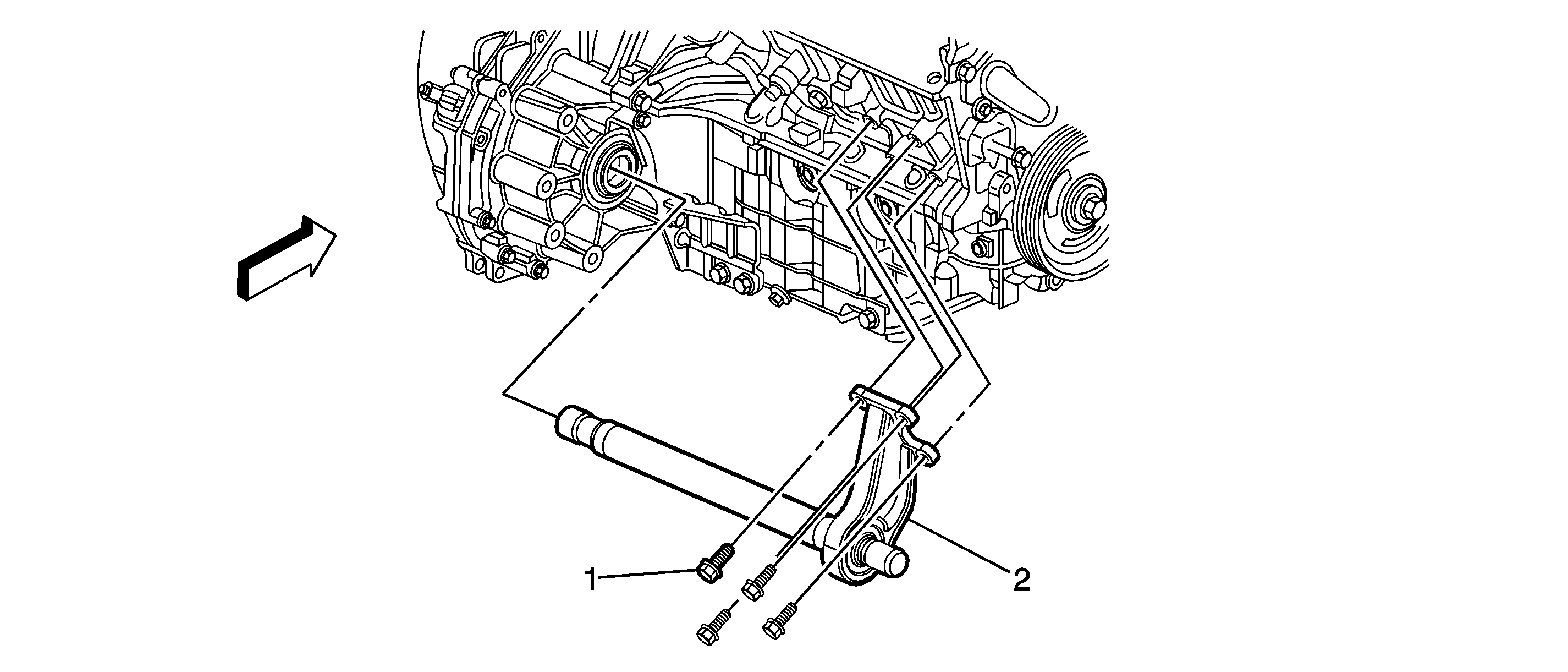 1
2