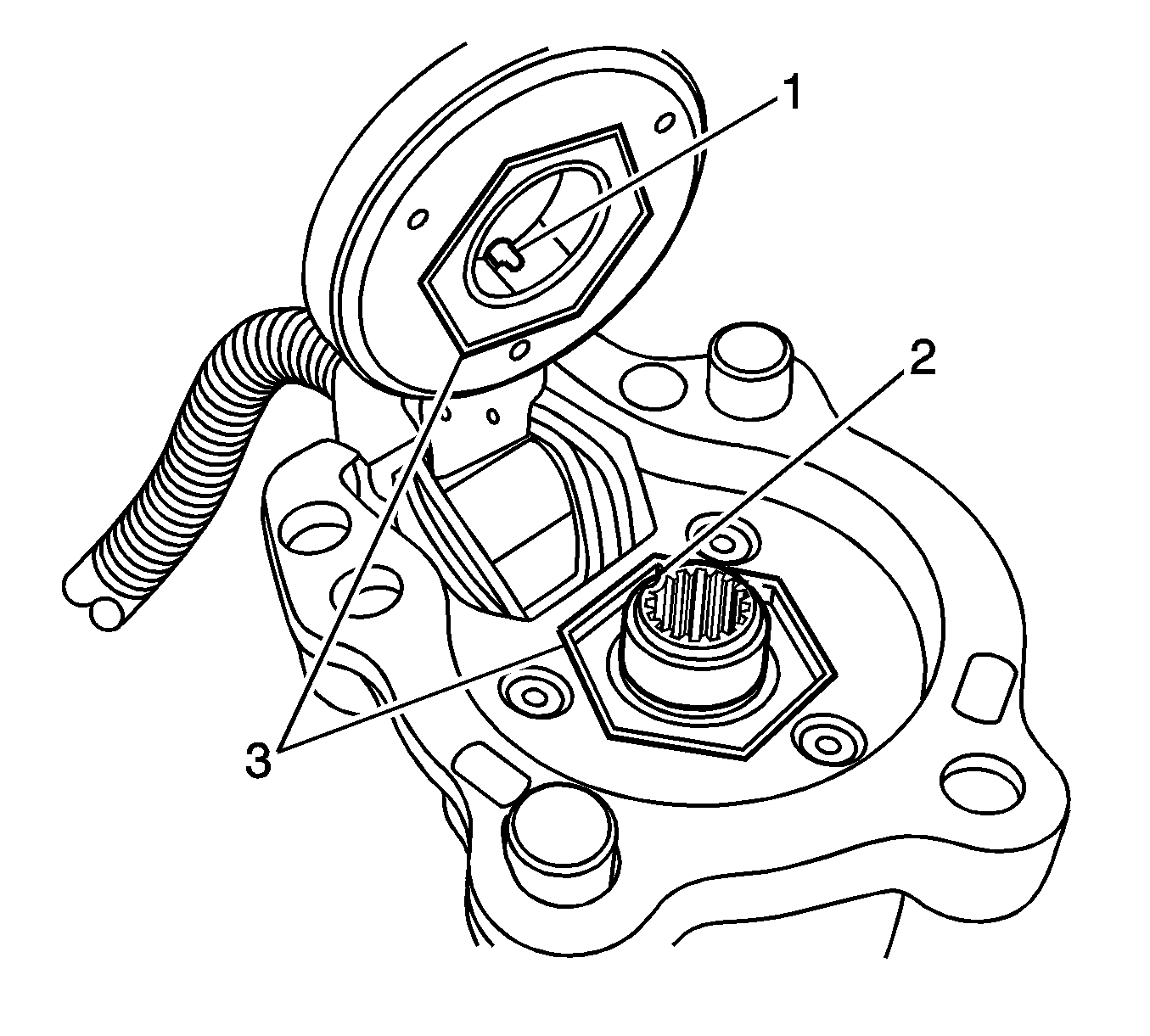 1
2
3