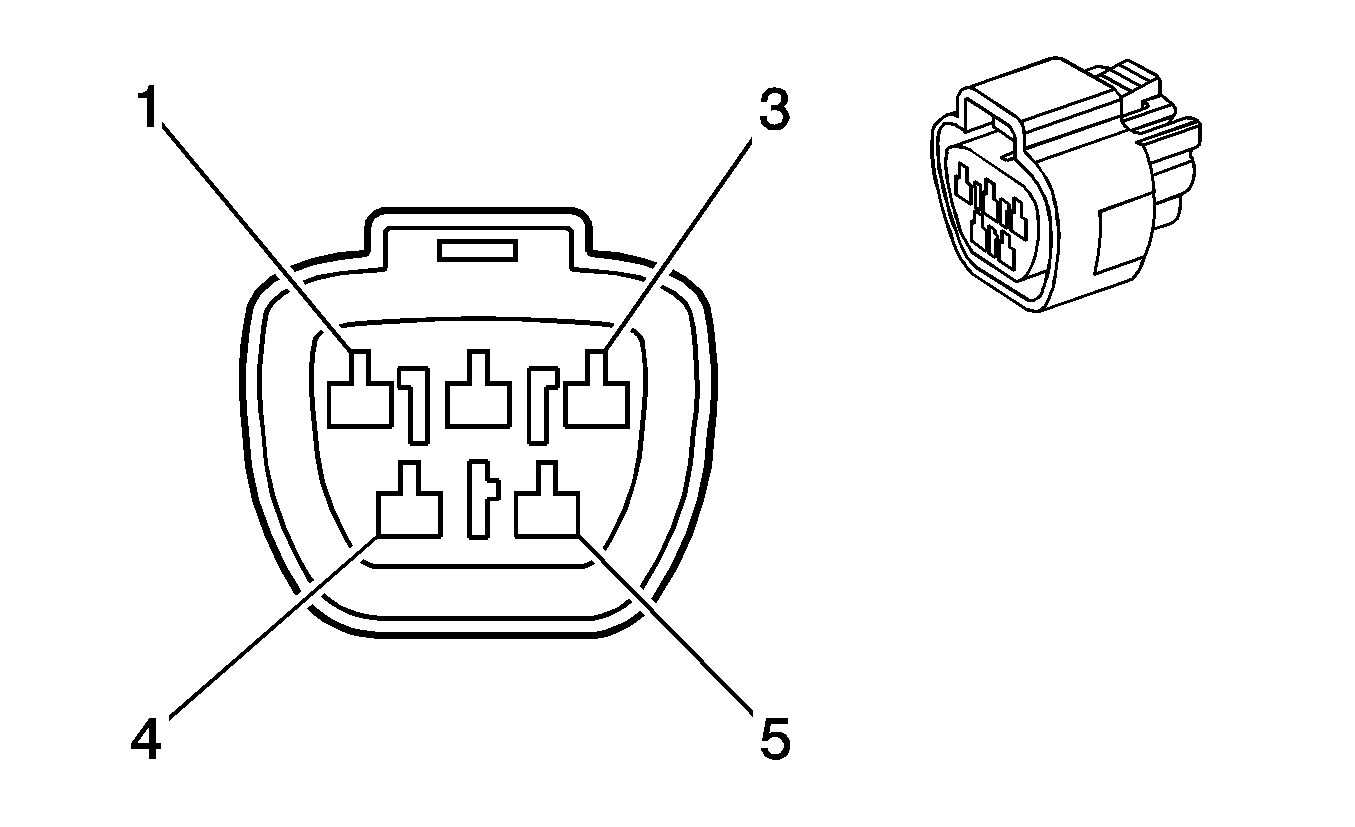 1
3
4
5