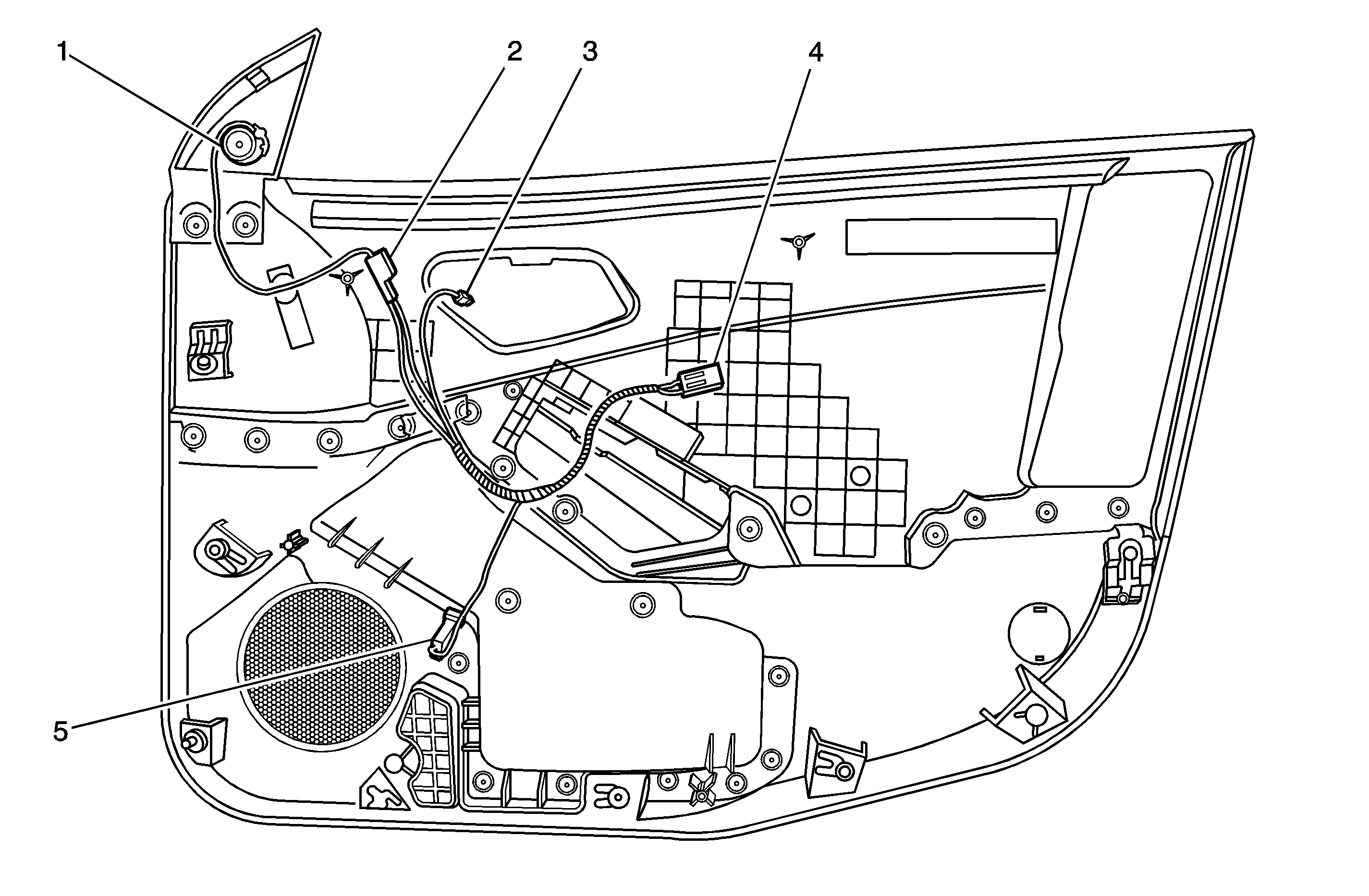 1
2
3
4
5