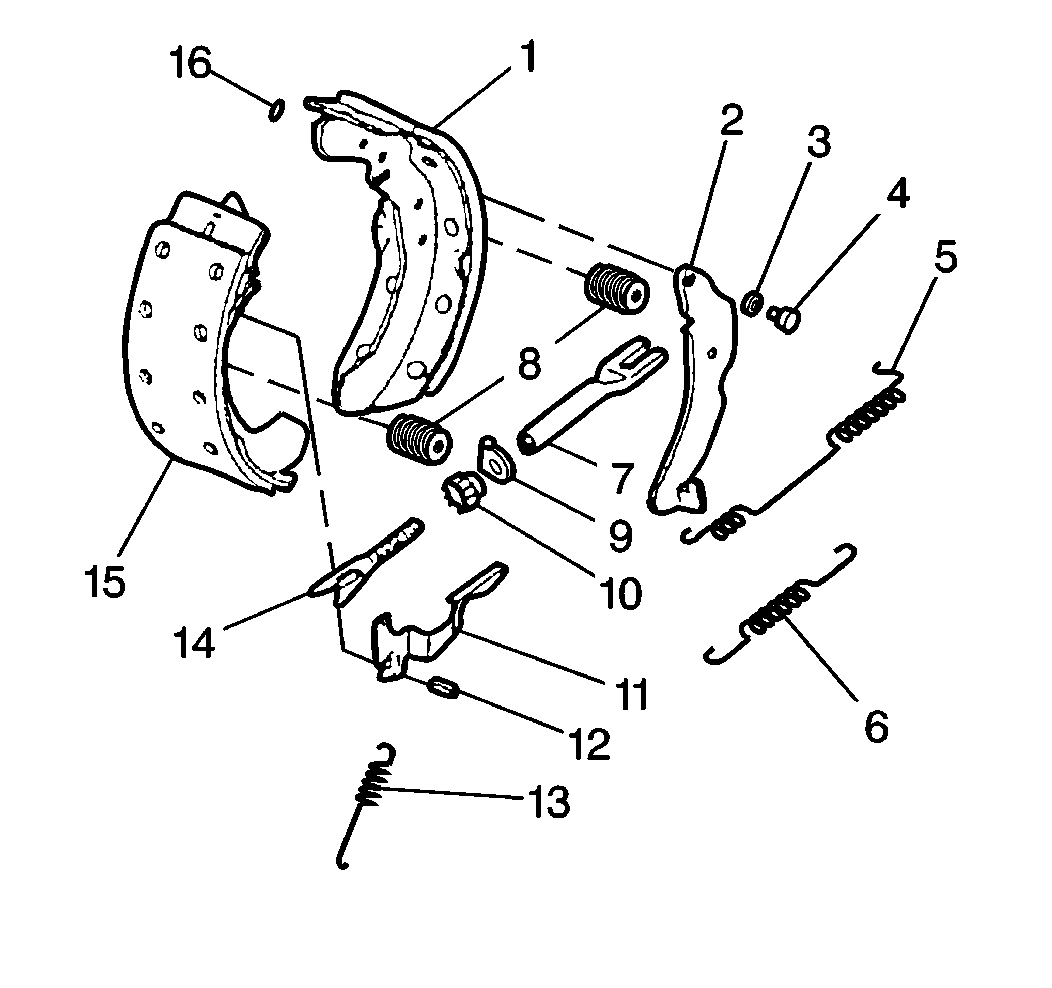 16
1
2
3
4
5
8
8
7
9
10
15
14
11
12
6
13