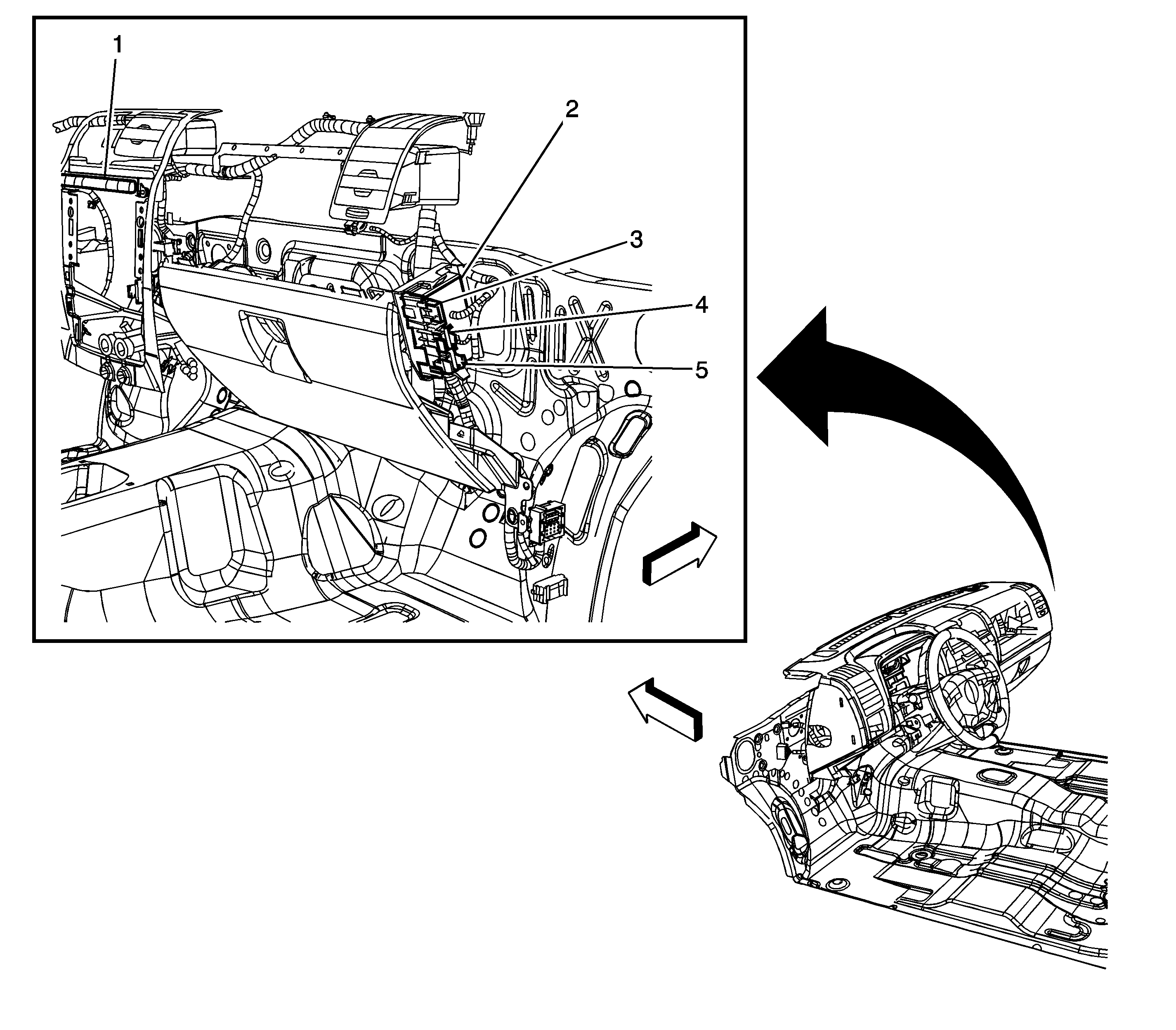 1
2
3
4
5