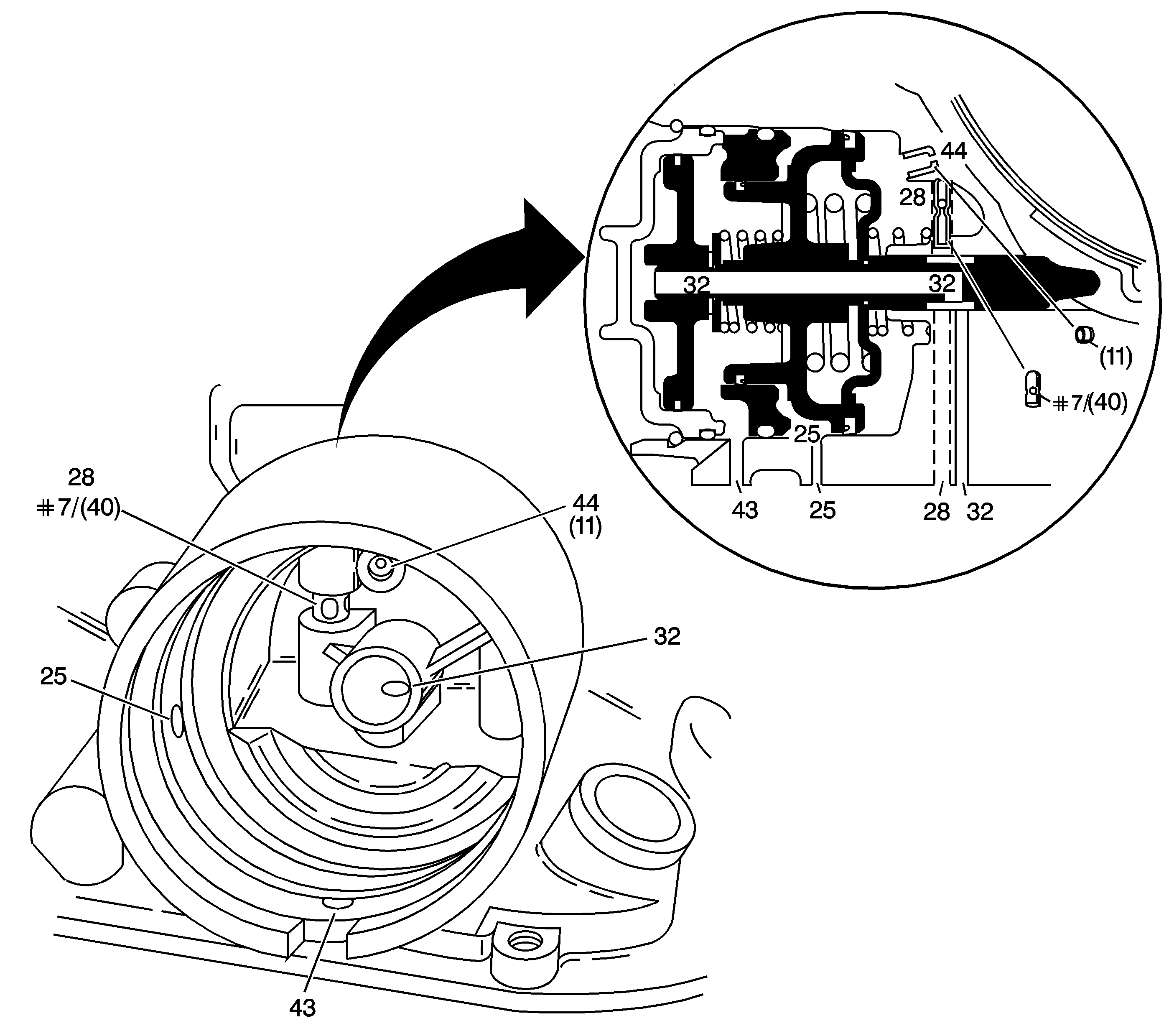 44
28
32
32
(11)
#7/(40)
25
43
25
28
32
28
#7/(40)
44
(11)
32
25
43