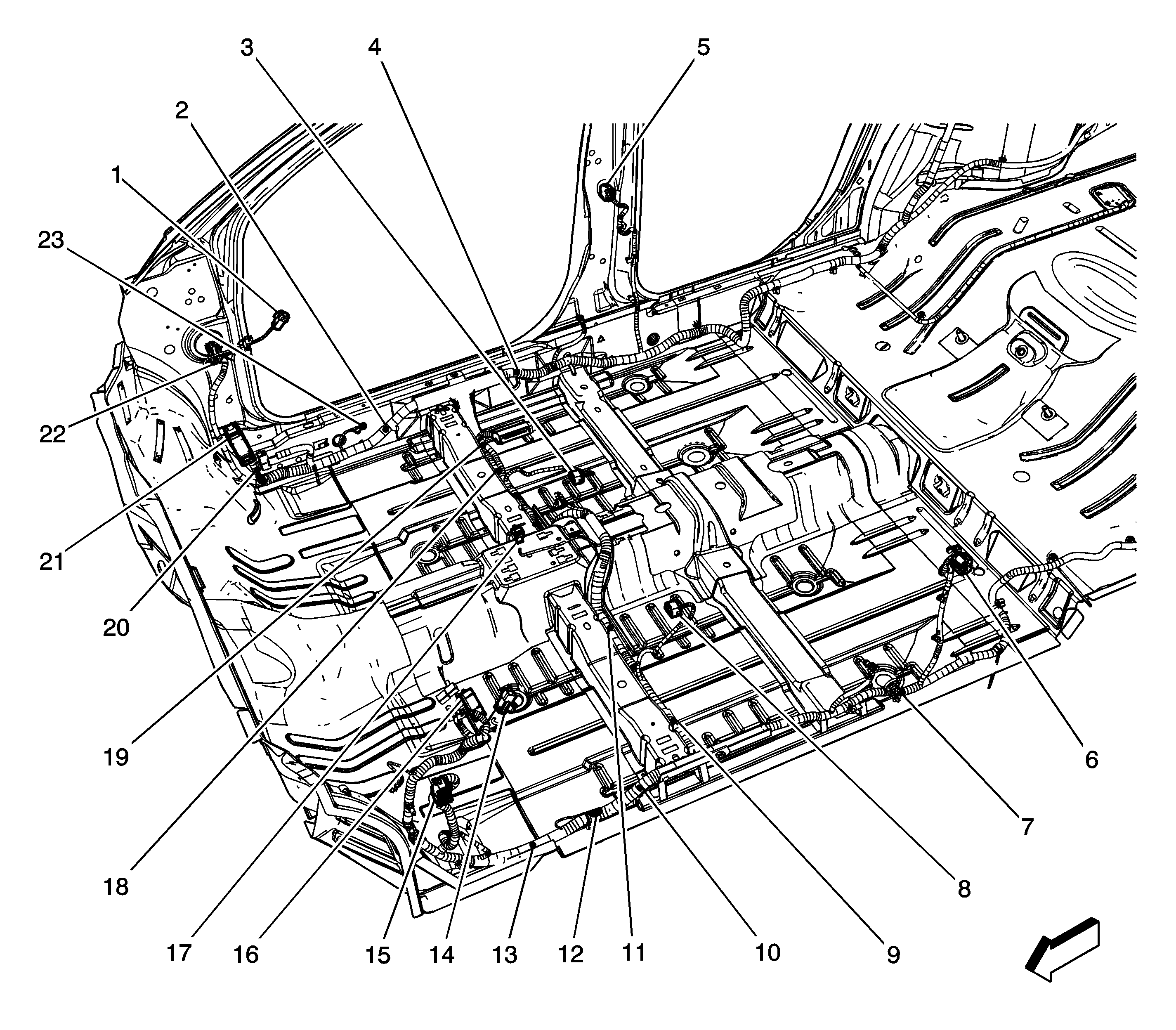 3
4
5
2
1
23
22
21
20
19
18
17
16
15
14
13
12
11
10
9
8
7
6