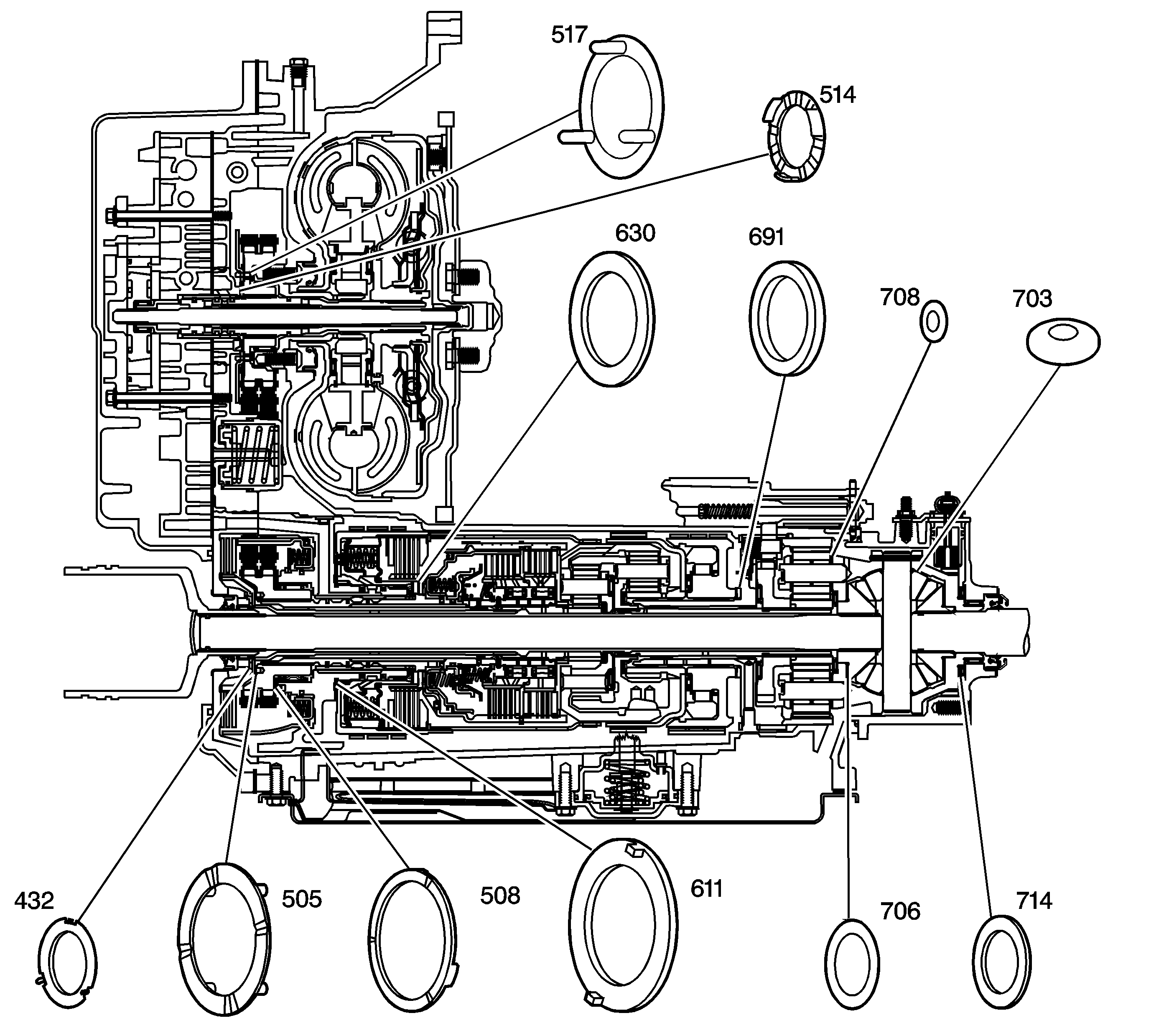 517

514

630

691

708

703

432

505

508

611

706

714