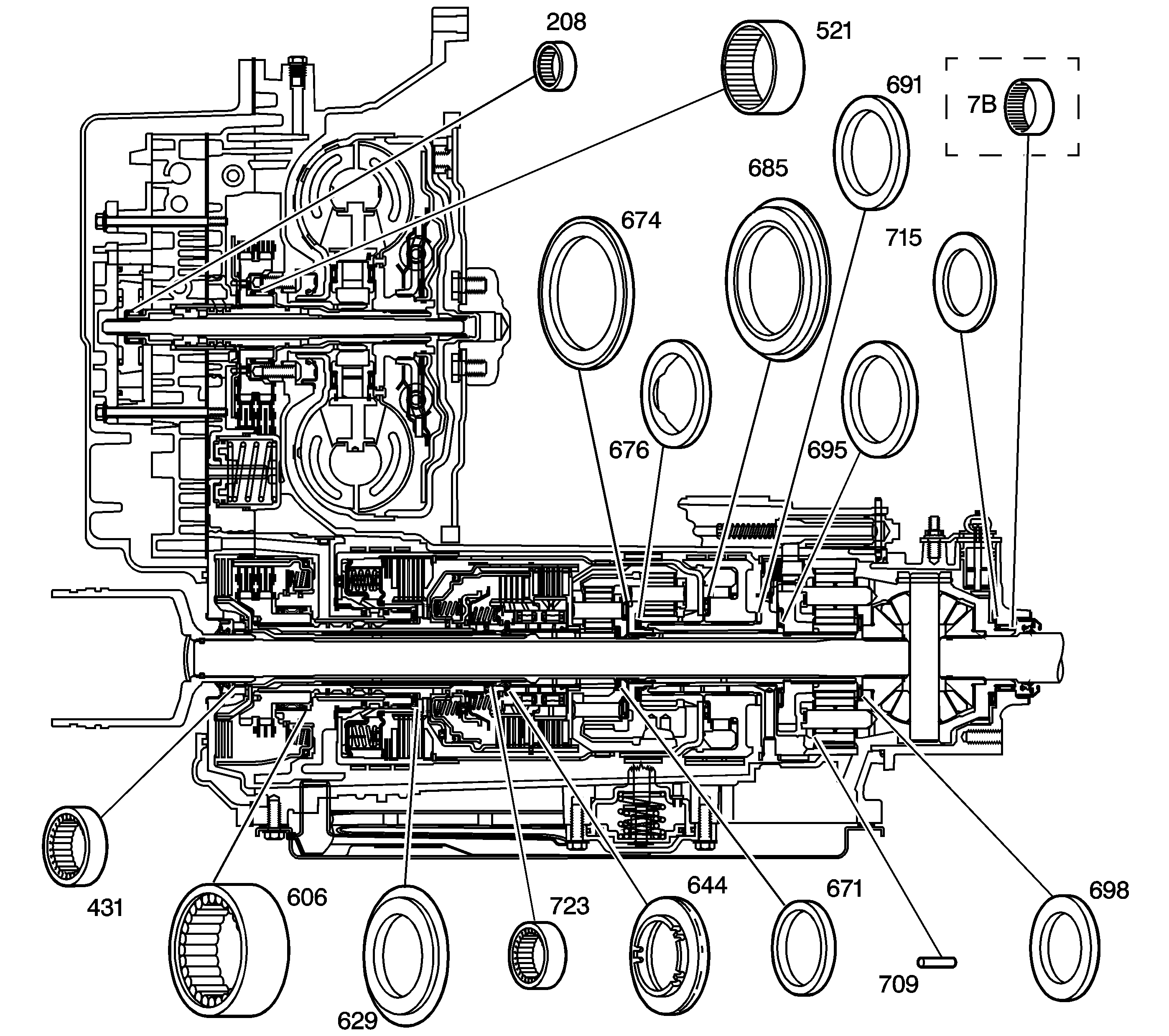 208
521
691
7B
685
674
715
676
695
431
606
629
723
644
671
709
698