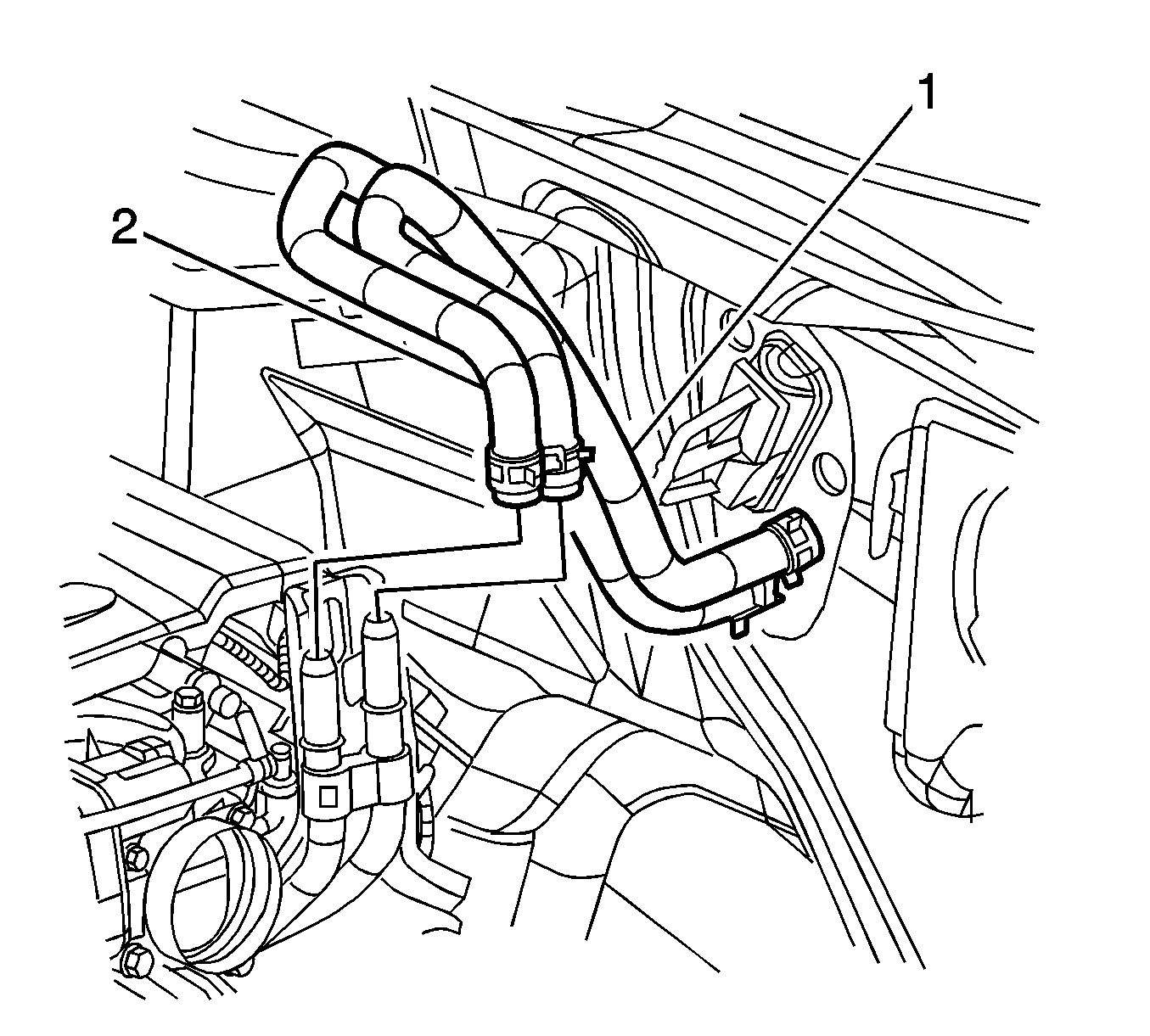 1
2