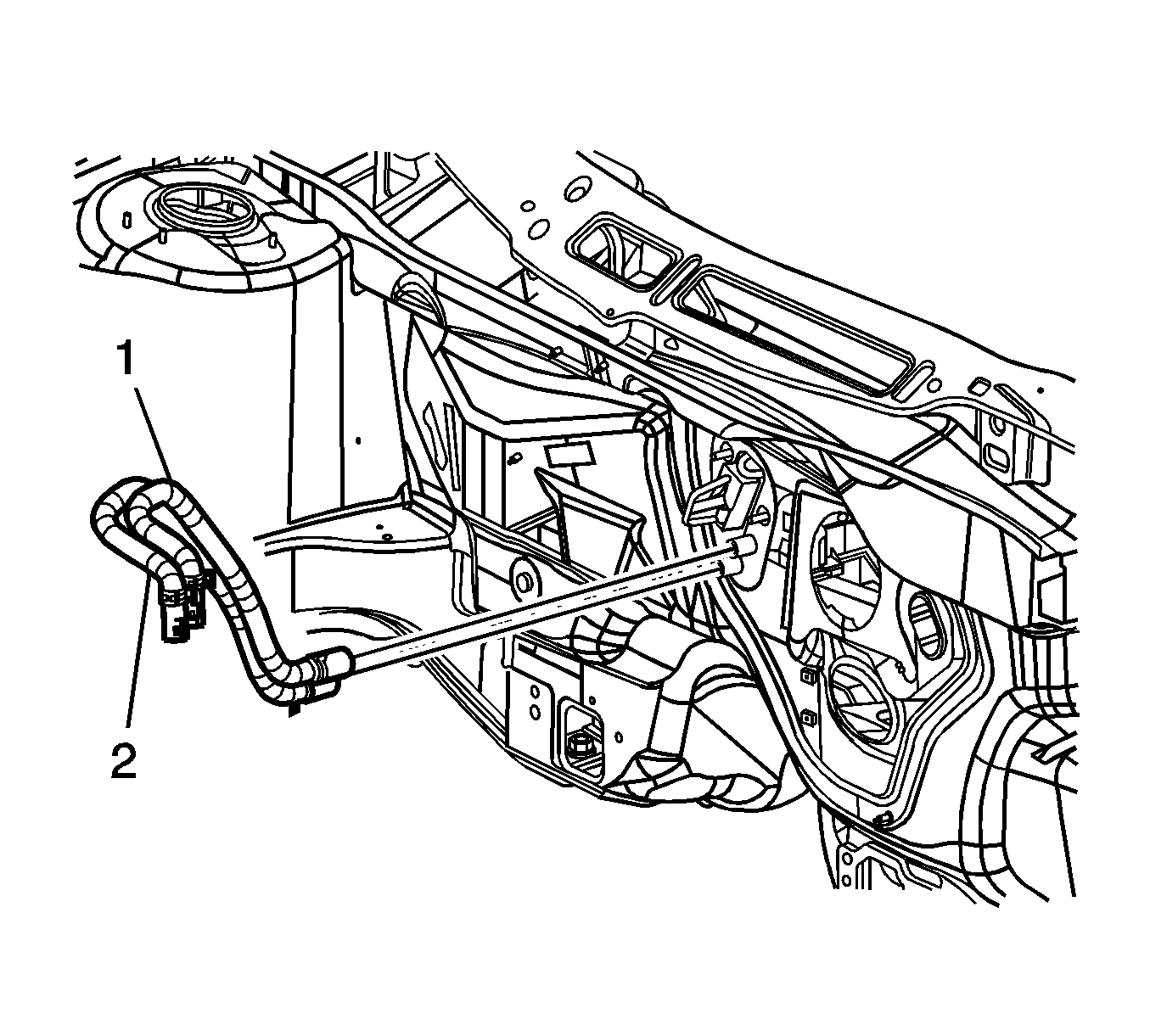 1

2