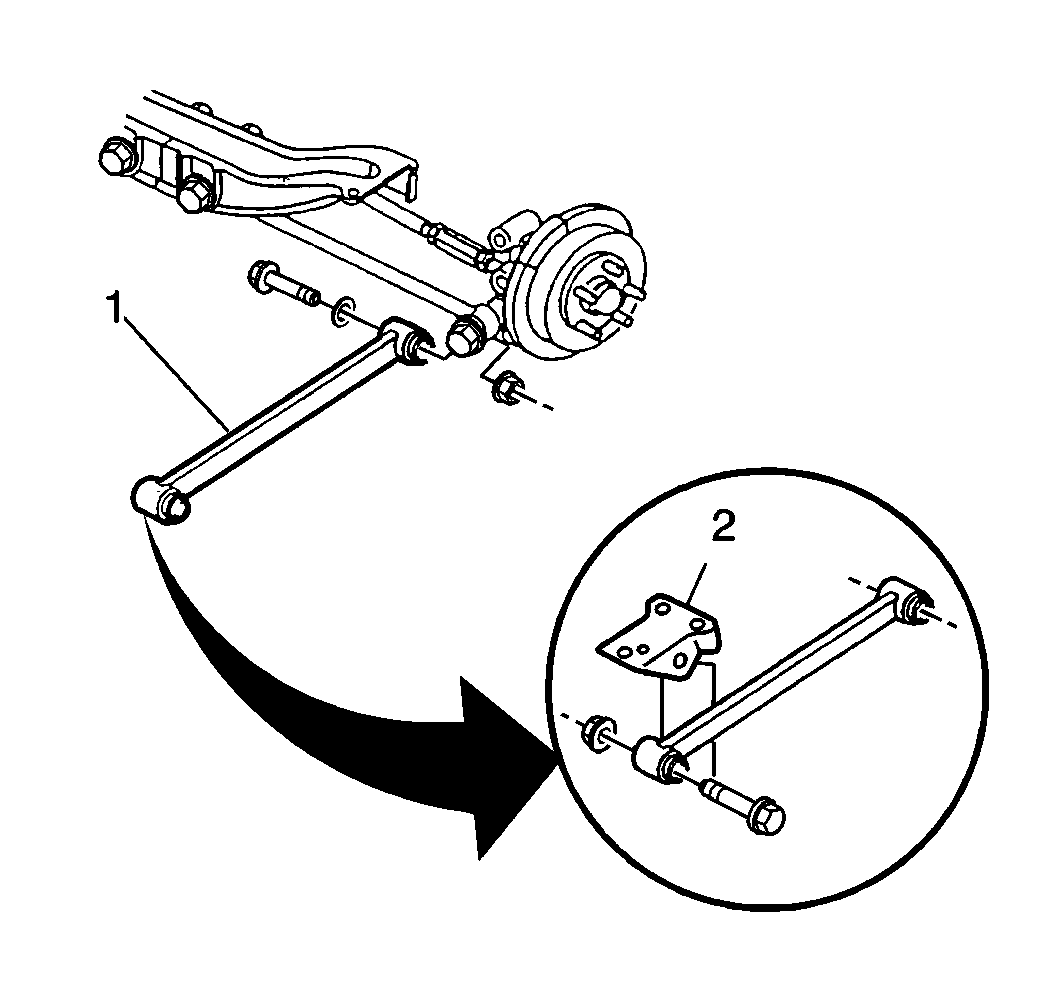 1
2