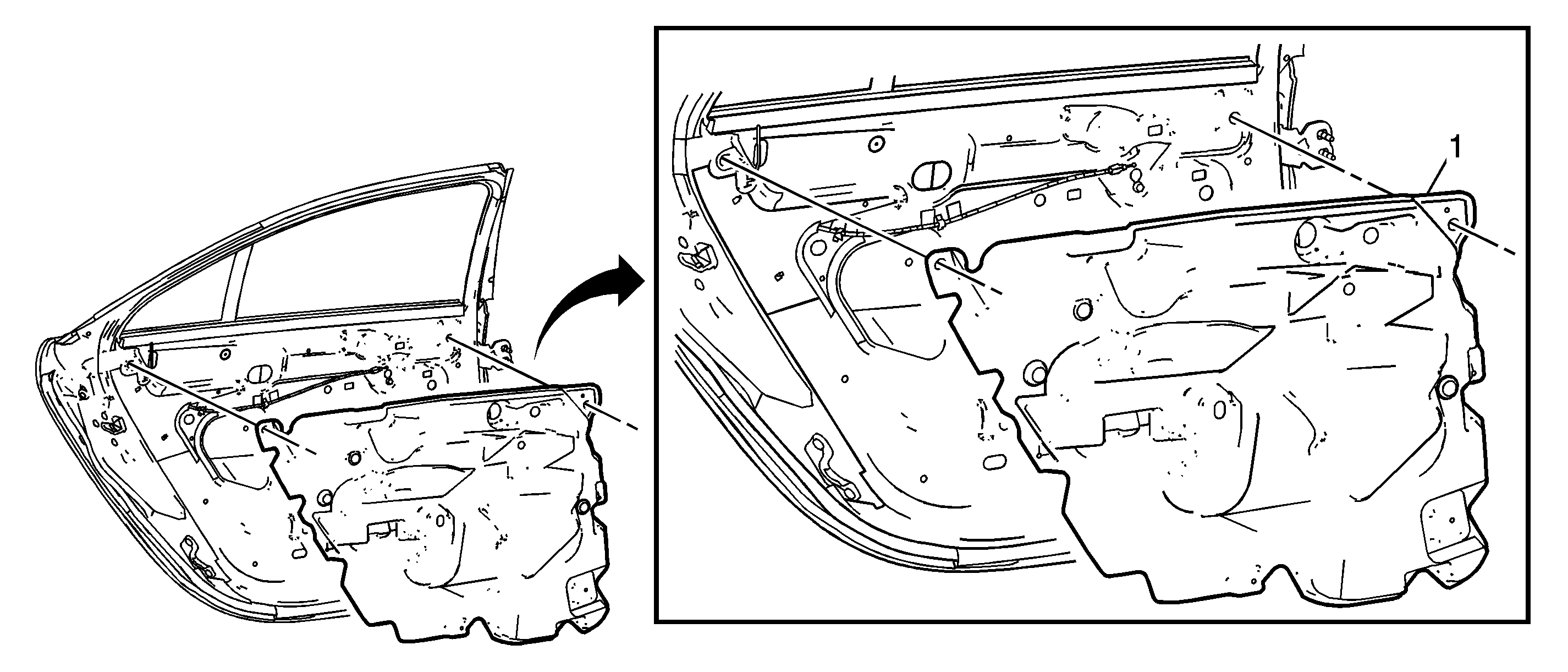 1