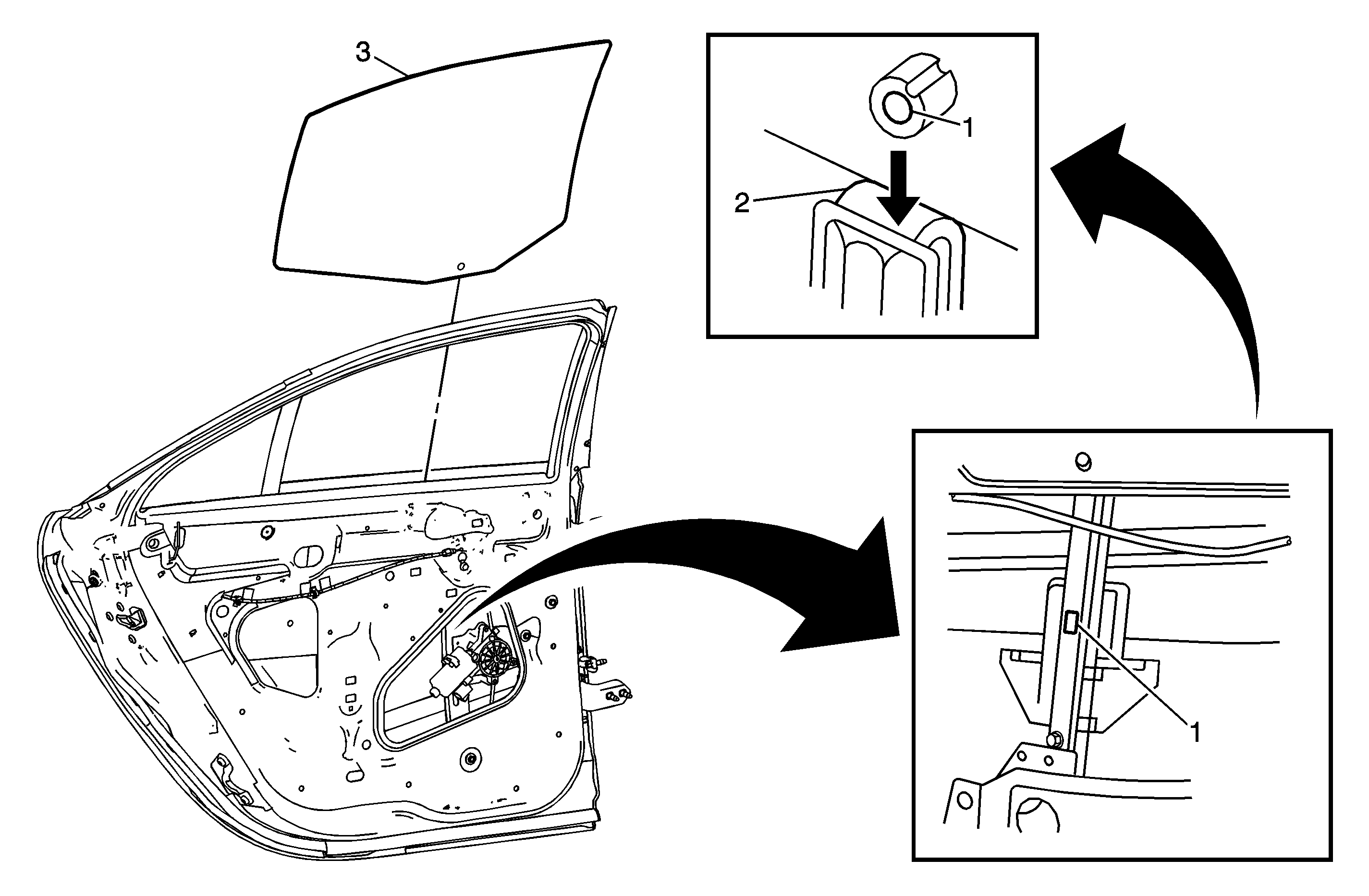 3
1
2
1