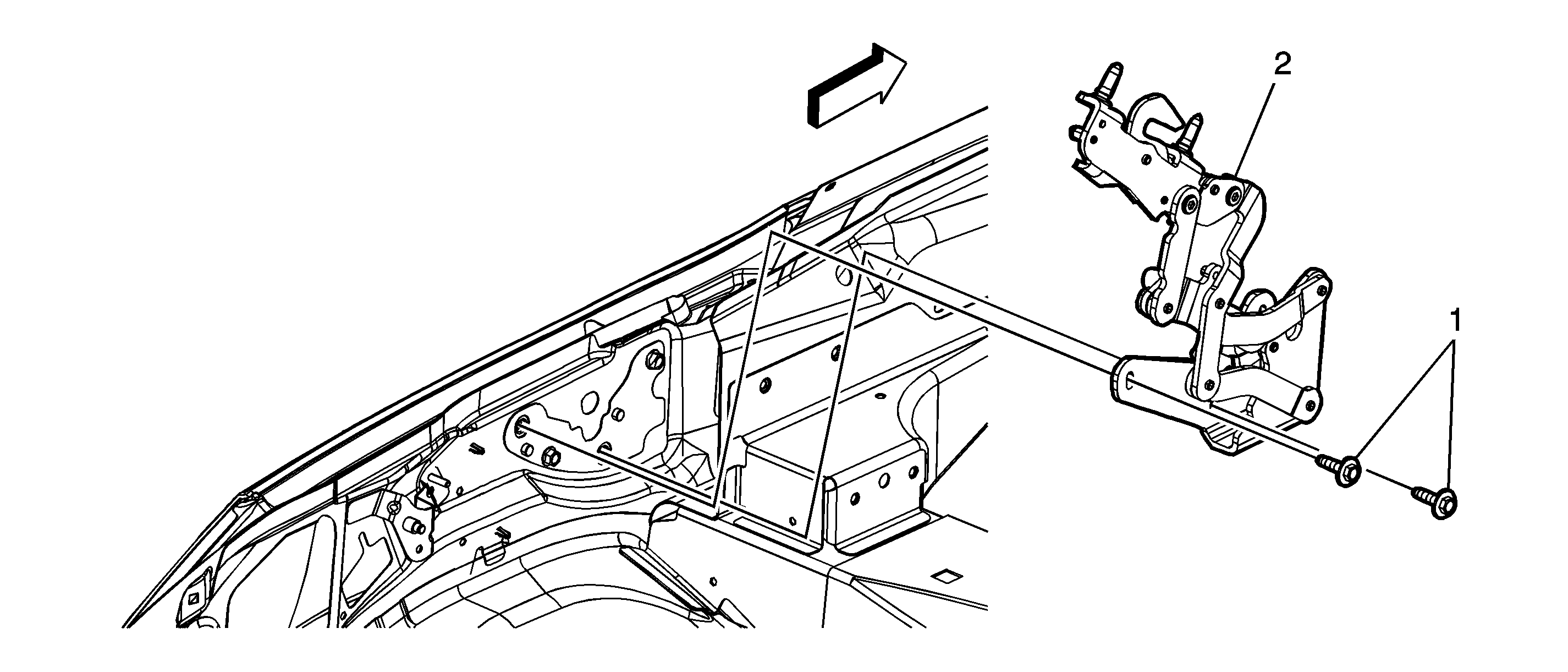 2

1