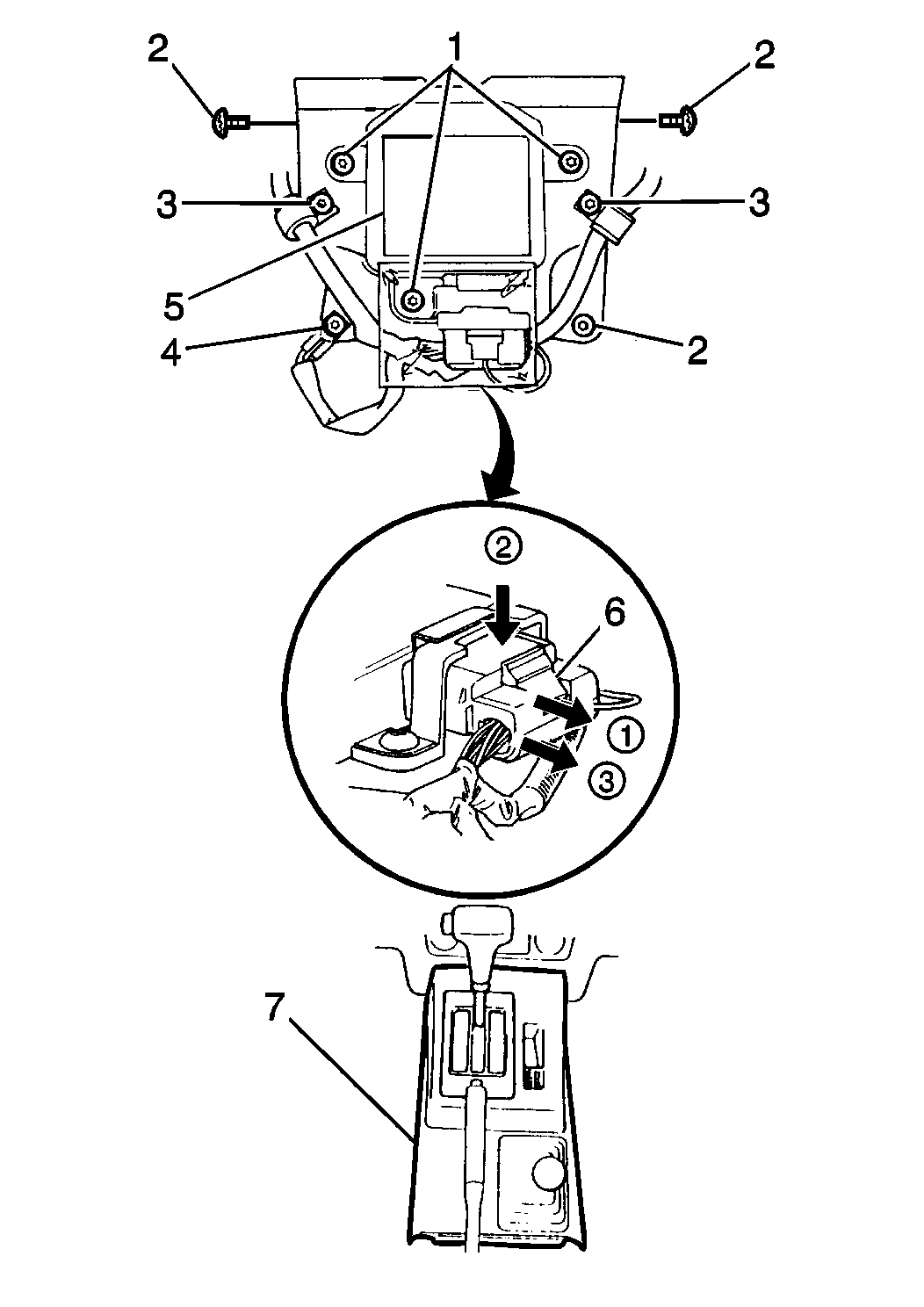 2
1
2
3
3
5
4
2
2
6
1
3
7