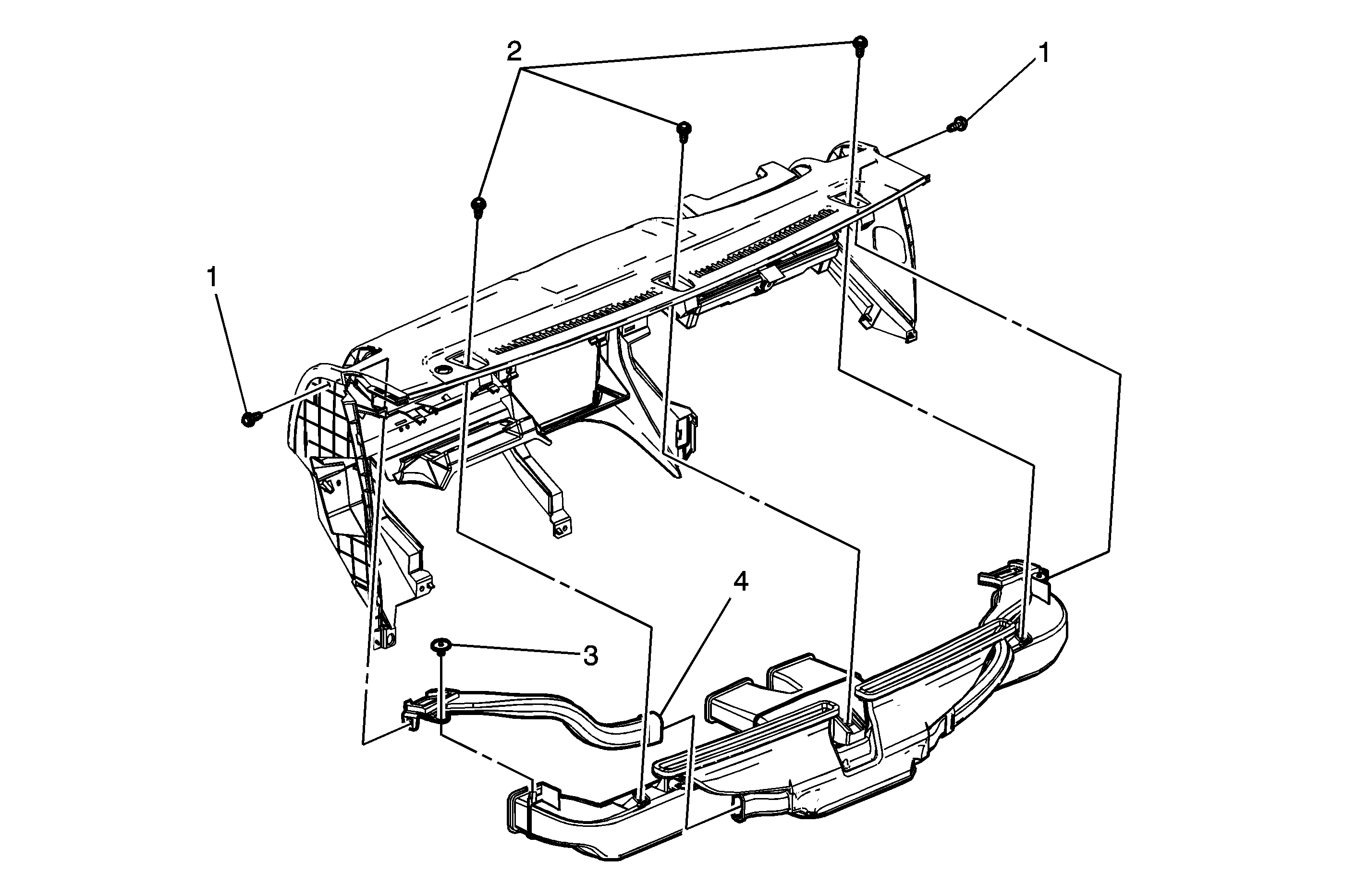 2
1
1
4
3