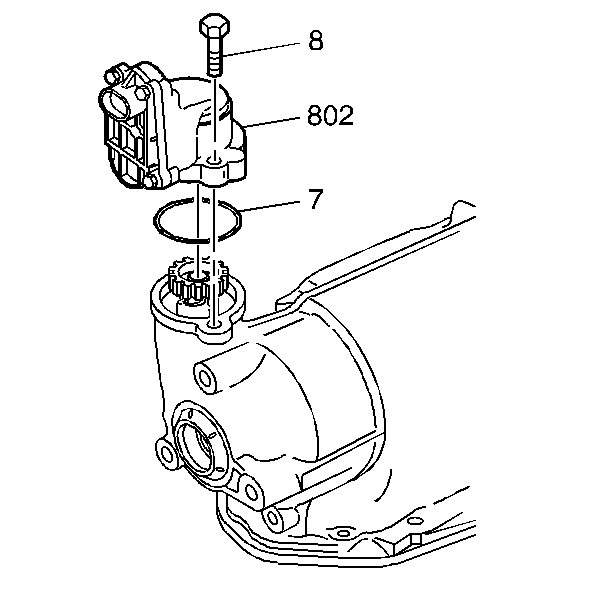 8
802
7