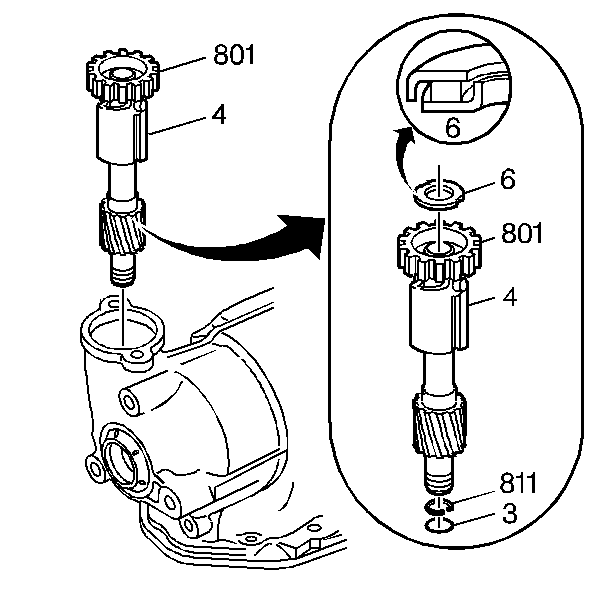 801
4
6
6
801
4
811
3