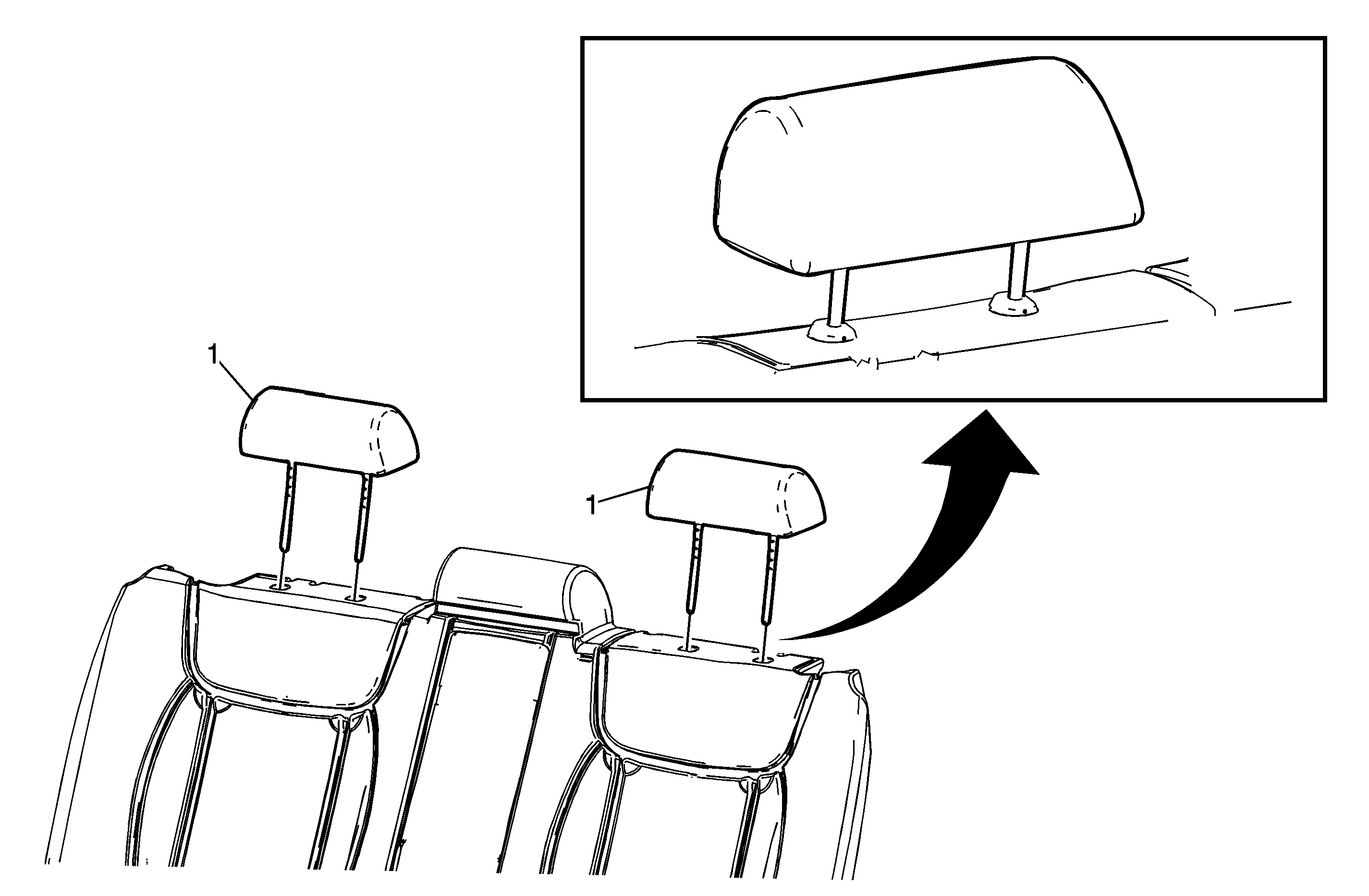 1

1