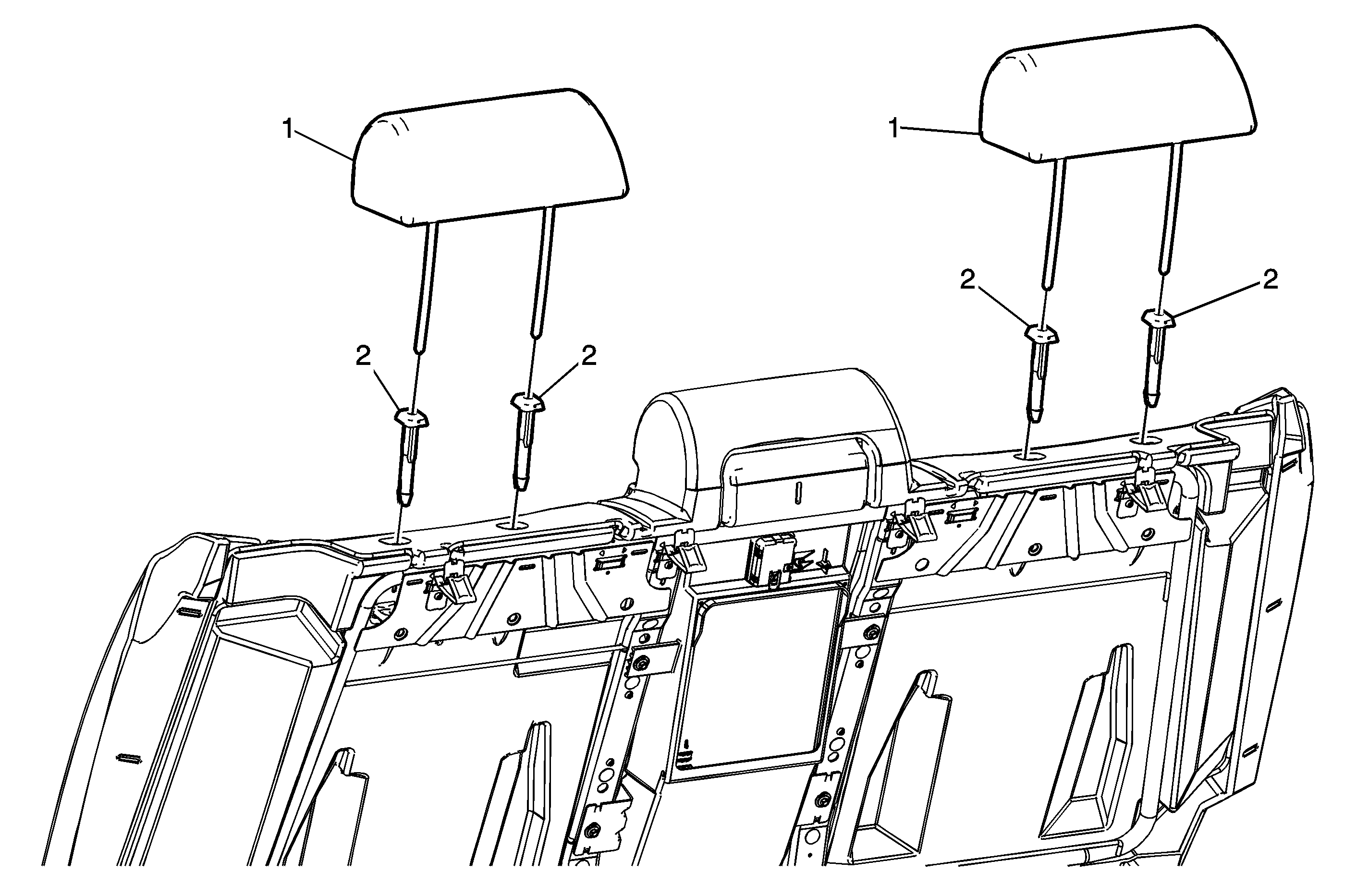 1
1
2
2
2
2