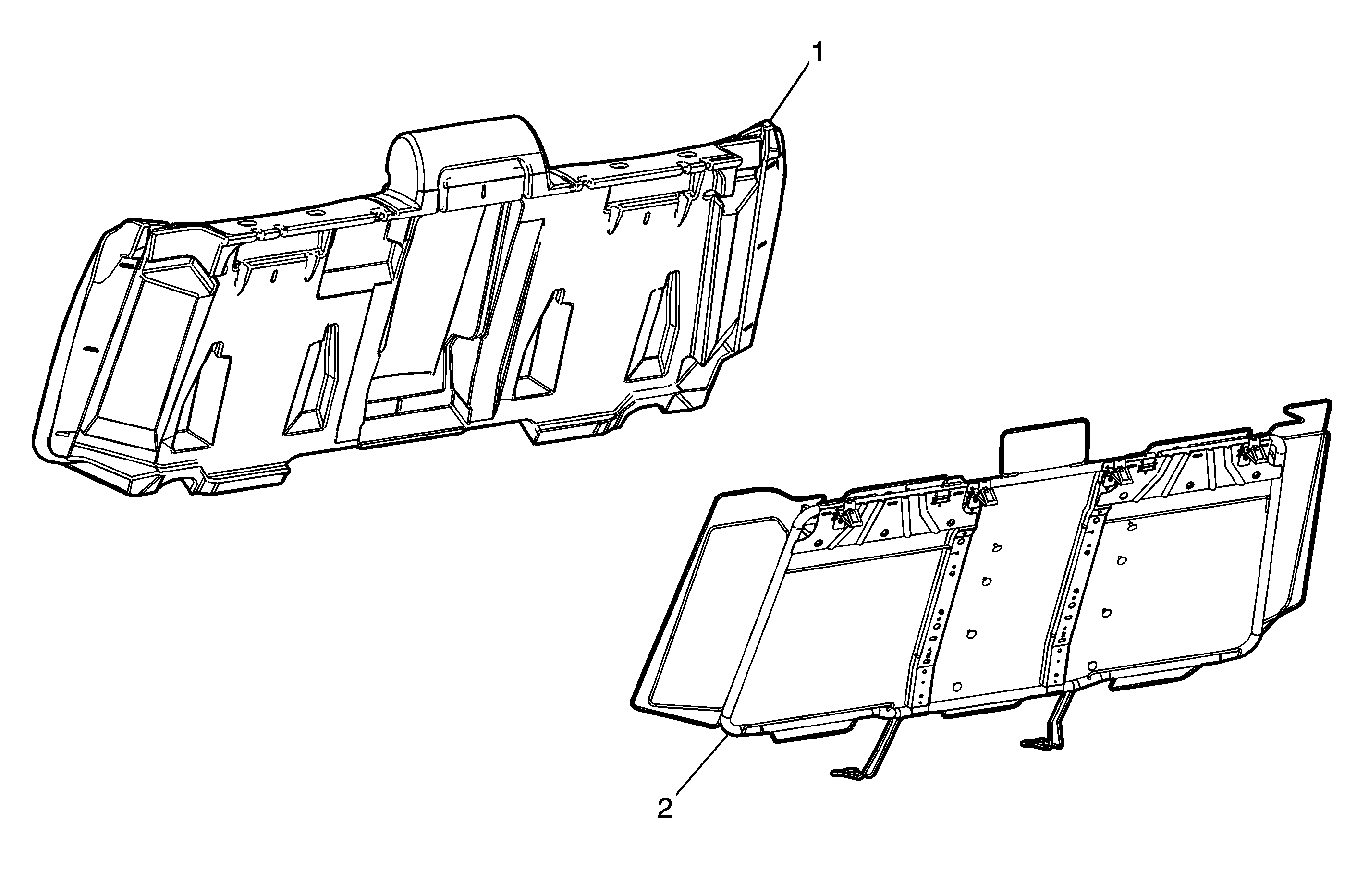 1

2